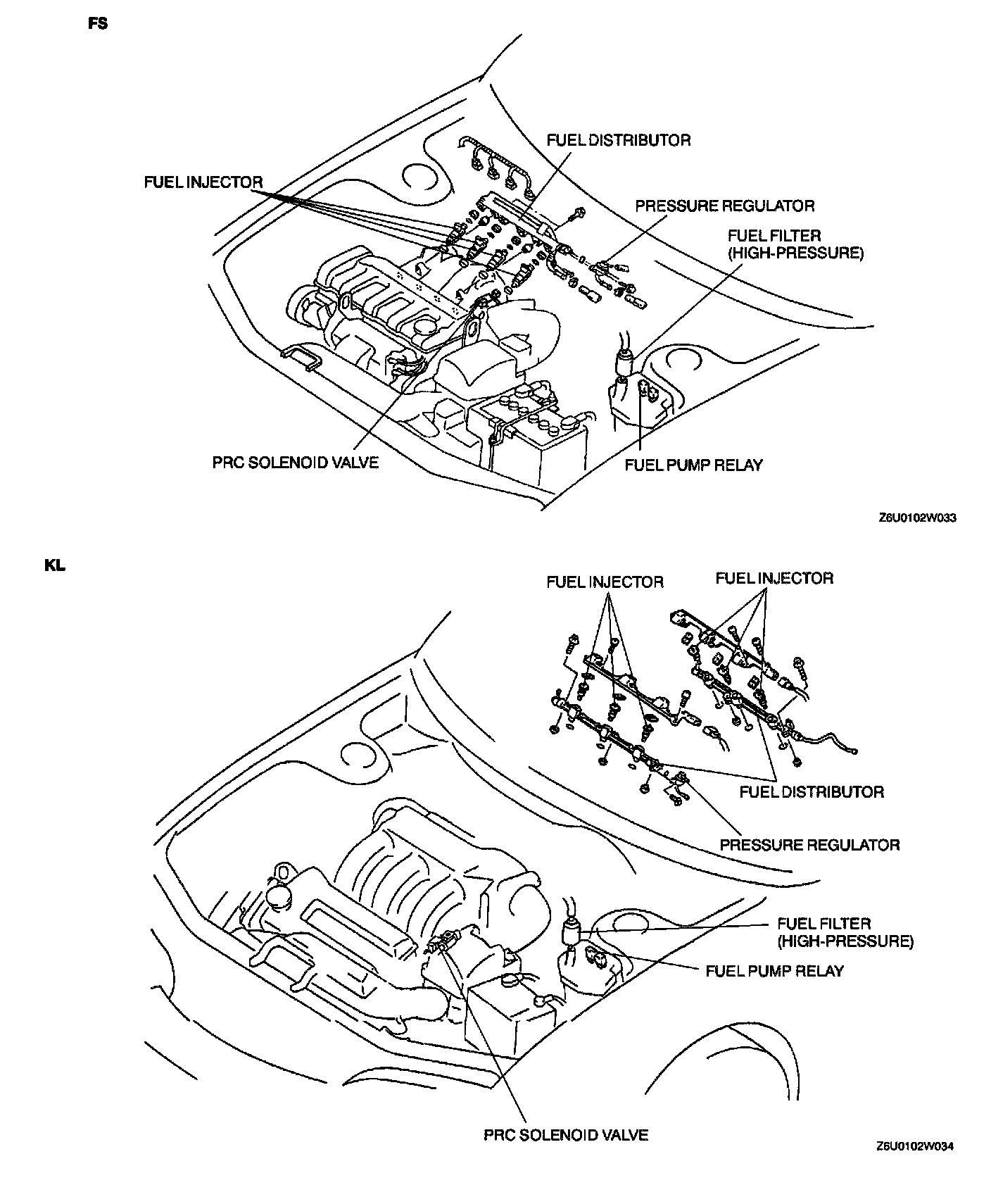 FS

FUEL DISTRIBUTOR

FUEL INJECTOR

PRESSURE REGULATOR

FUEL FILTER
(HIGH-PRESSURE)

PRC SOLENOID VALVE

FUEL PUMP RELAY

Z6U0102W033

KL

FUEL INJECTOR

FUEL INJECTOR

FUEL DISTRIBUTOR

PRESSURE REGULATOR

FUEL FILTER
(HIGH-PRESSURE)

FUEL PUMP RELAY

PRC SOLENOID VALVE

Z6U0102W034