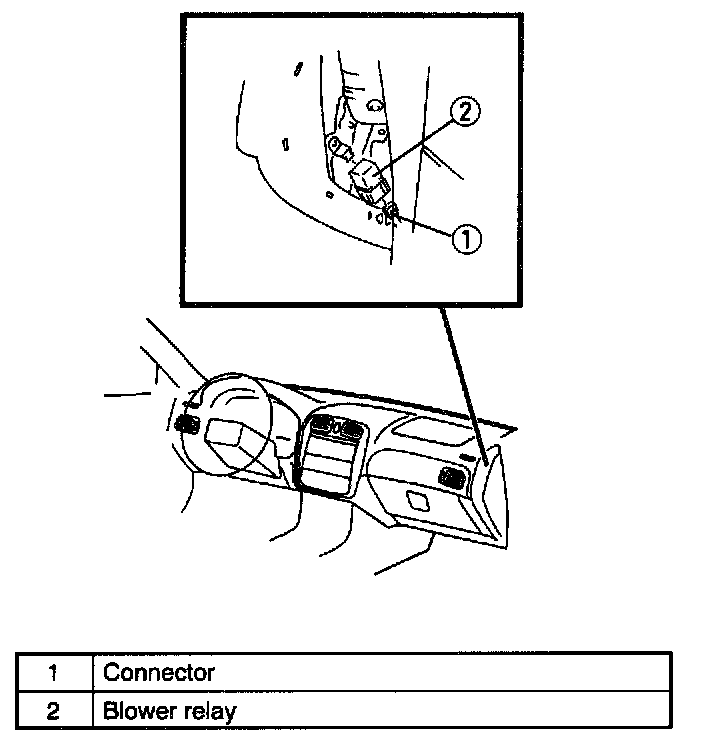 2

1

| 1 | Connector |
|---|---|
| 2 | Blower relay |