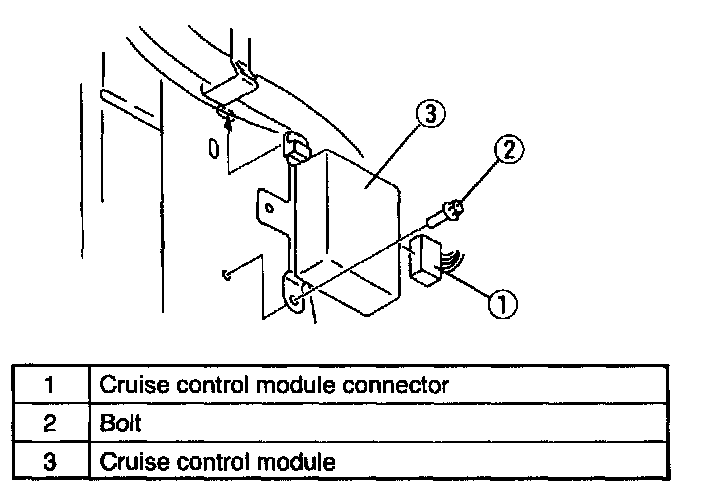 3

2

1

| 1 | Cruise control module connector |
|---|---|
| 2 | Bolt |
| 3 | Cruise control module |