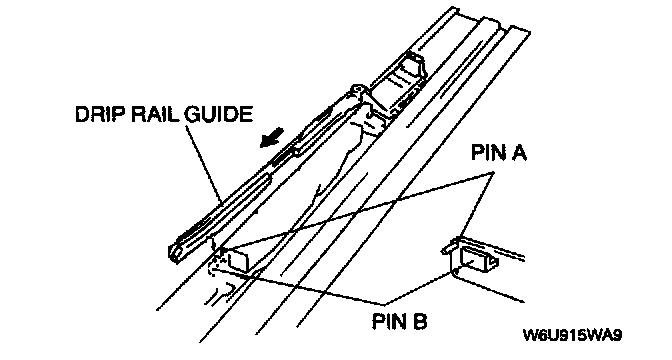 DRIP RAIL GUIDE

PIN A

PIN B

W6U915WA9