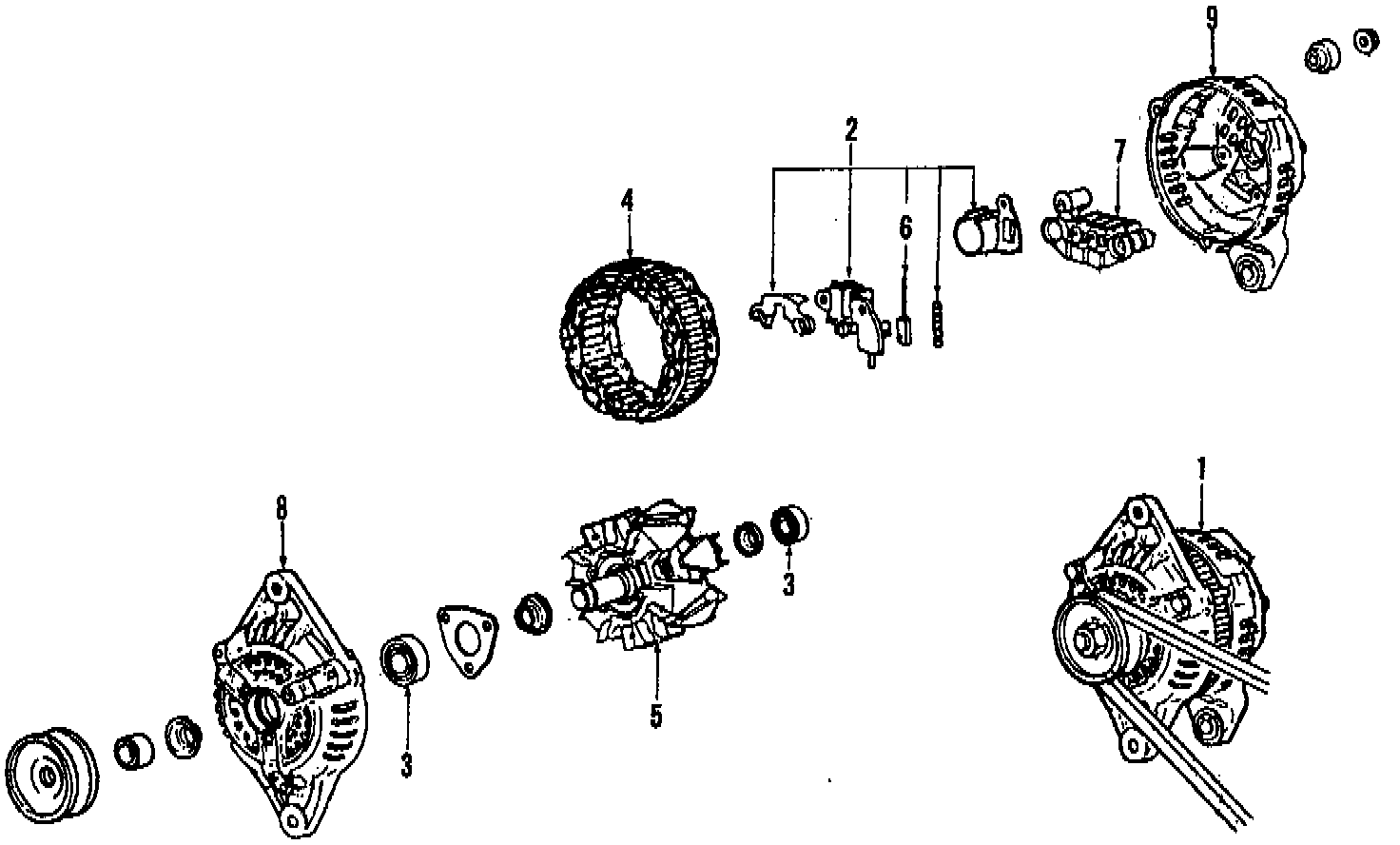 9
2
7
4
6
8
3
1
5
3