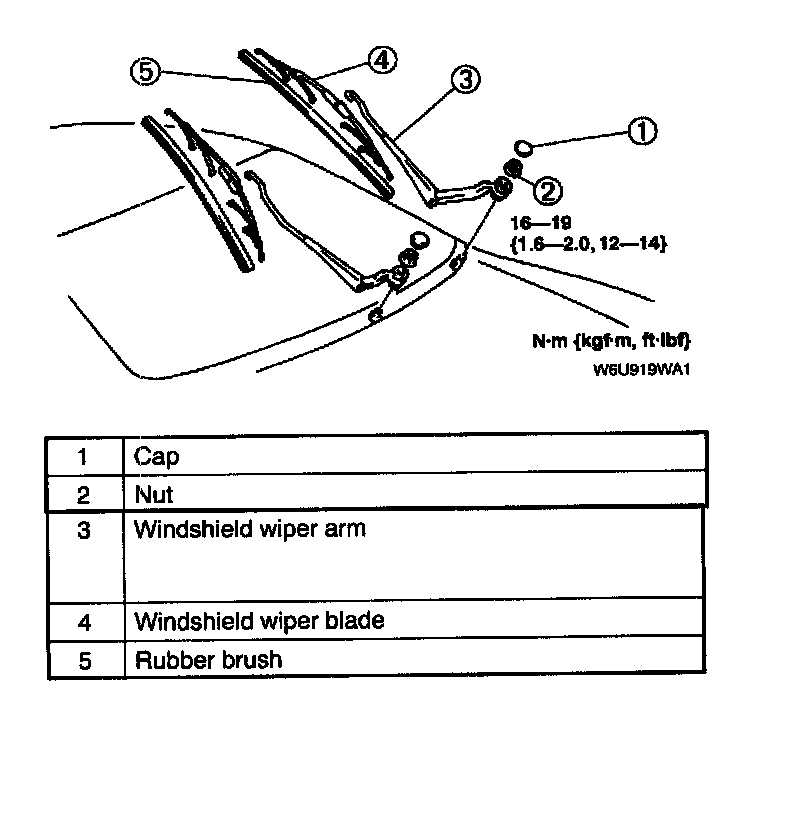 5
4
3
1
2
16—19
{1.6—2.0, 12—14}
N·m {kgf·m, ft·lbf}
W6U919WA1

| 1 | Cap |
|---|---|
| 2 | Nut |
| 3 | Windshield wiper arm |
| 4 | Windshield wiper blade |
| 5 | Rubber brush |