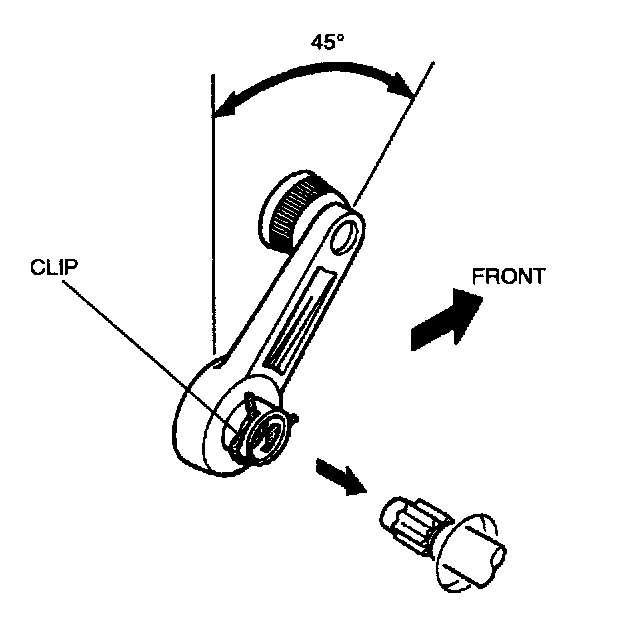 45°

CLIP

FRONT