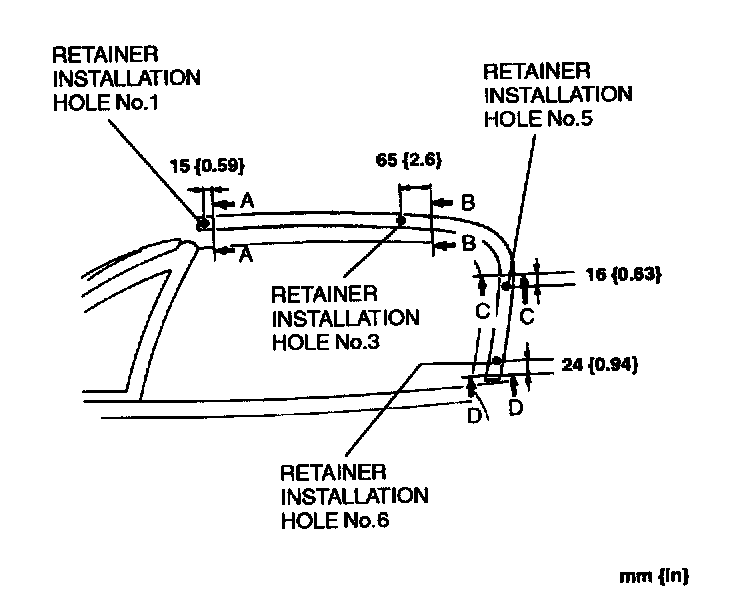 RETAINER INSTALLATION HOLE No.1

RETAINER INSTALLATION HOLE No.5

15 {0.59}

65 {2.6}

A

A

B

B

16 {0.63}

C

C

RETAINER INSTALLATION HOLE No.3

24 {0.94}

D

D

RETAINER INSTALLATION HOLE No.6

mm {in}