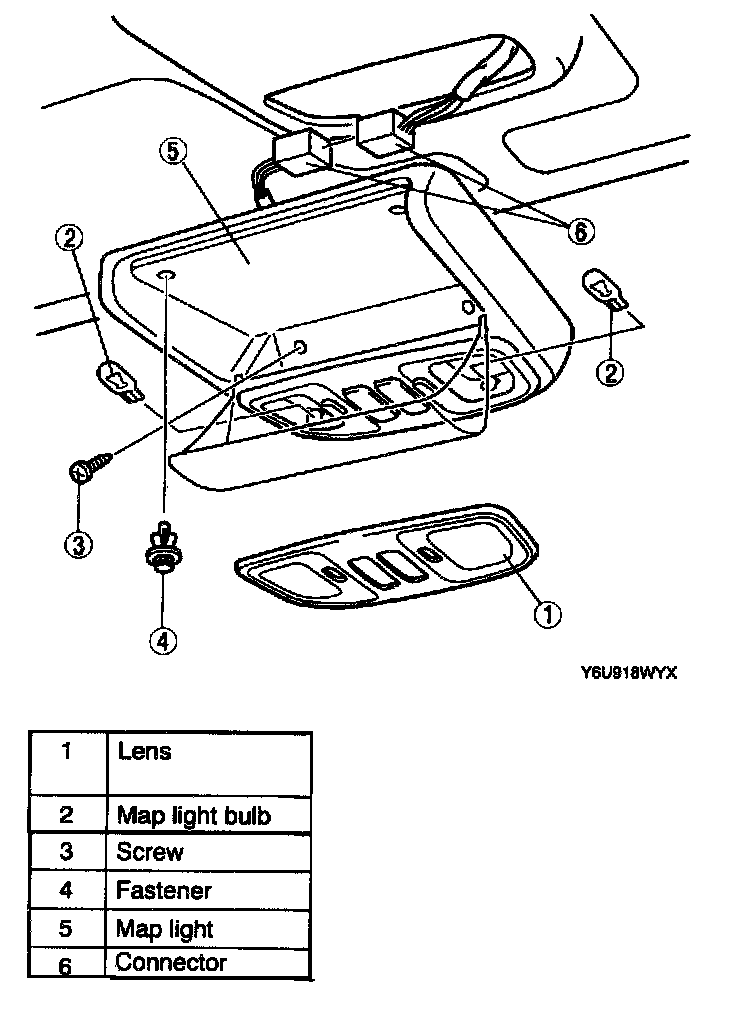 5

6

2

2

3

4

1

Y6U918WYX

| 1 | Lens |
|---|---|
| 2 | Map light bulb |
| 3 | Screw |
| 4 | Fastener |
| 5 | Map light |
| 6 | Connector |