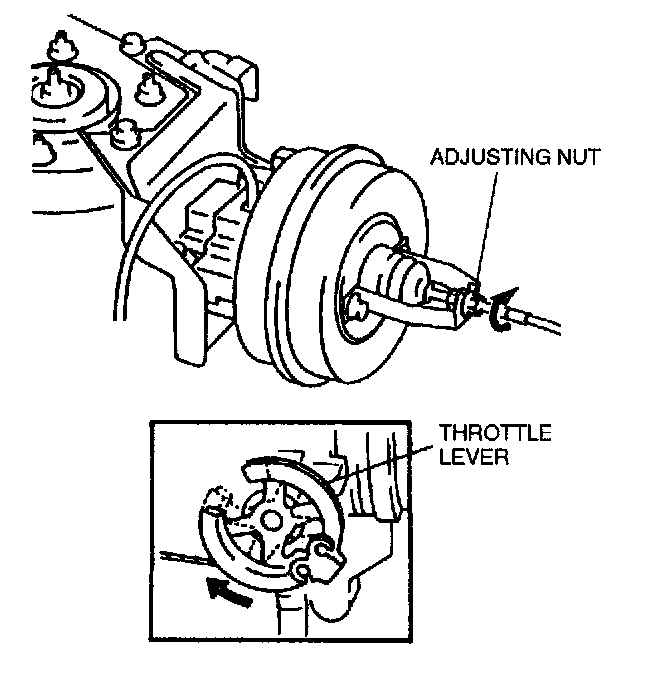 ADJUSTING NUT

THROTTLE LEVER