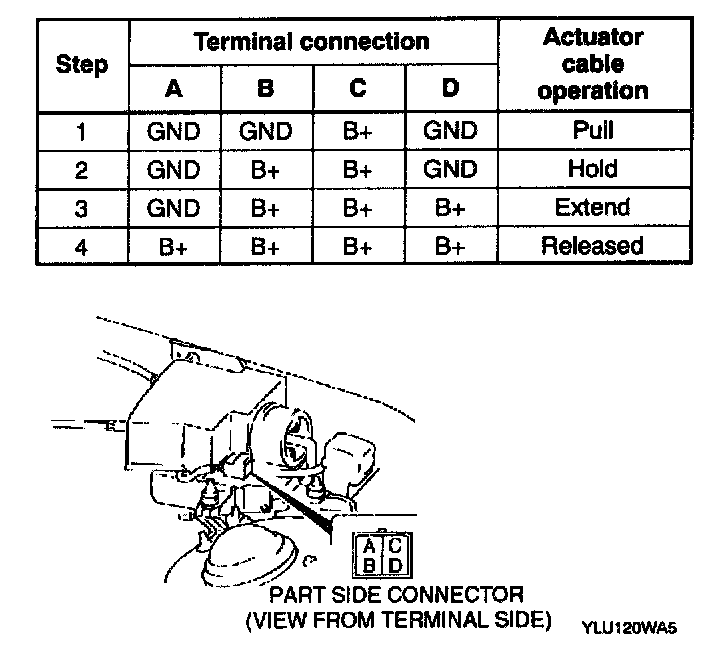 | Step | Terminal connection A | Terminal connection B | Terminal connection C | Terminal connection D | Actuator cable operation |
|---|---|---|---|---|---|
| 1 | GND | GND | B+ | GND | Pull |
| 2 | GND | B+ | B+ | GND | Hold |
| 3 | GND | B+ | B+ | B+ | Extend |
| 4 | B+ | B+ | B+ | B+ | Released |

A C
B D

PART SIDE CONNECTOR
(VIEW FROM TERMINAL SIDE)

YLU120WA5