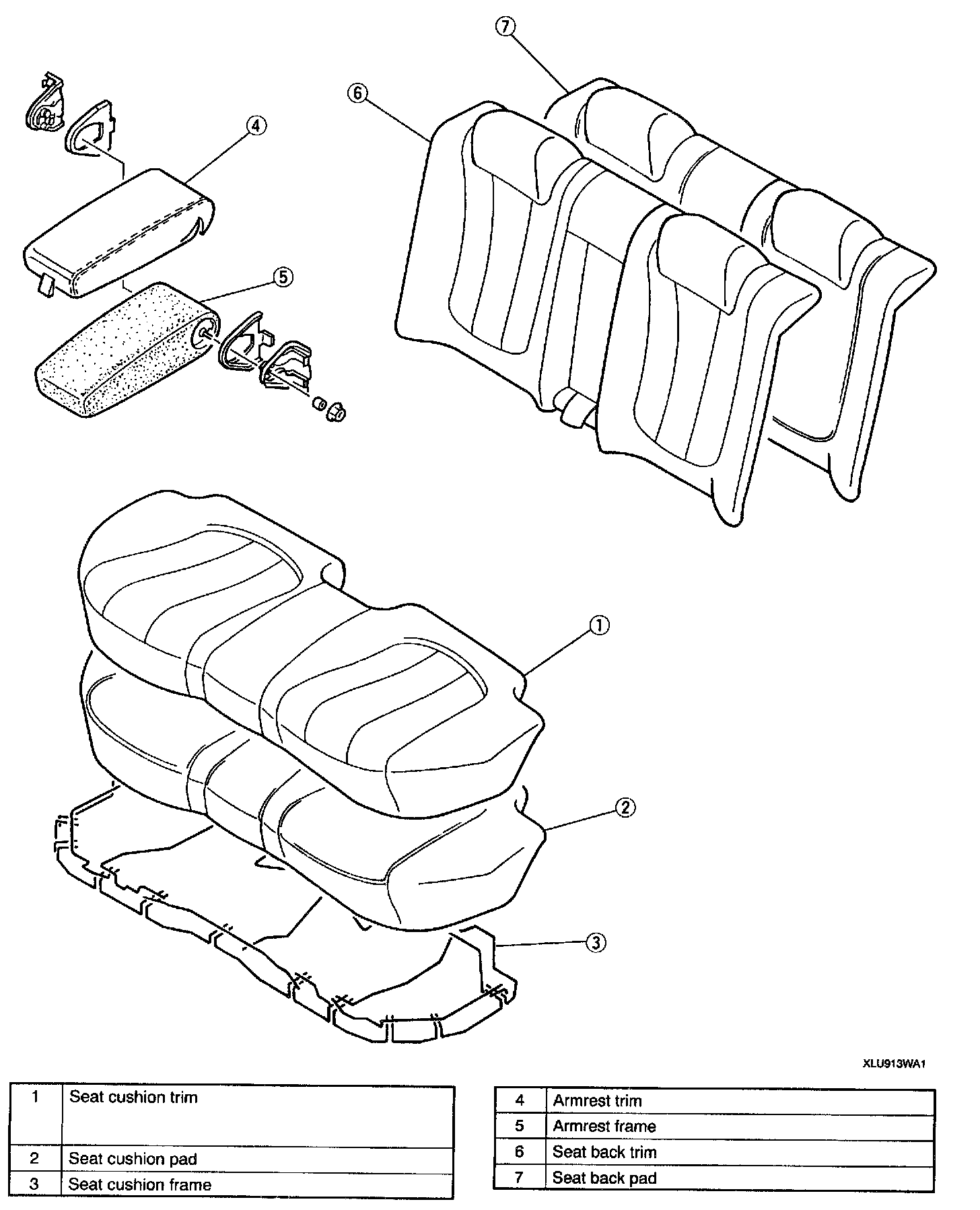 7
6
4
5
1
2
3

XLU913WA1

| 1 | Seat cushion trim |
|---|---|
| 2 | Seat cushion pad |
| 3 | Seat cushion frame |

| 4 | Armrest trim |
|---|---|
| 5 | Armrest frame |
| 6 | Seat back trim |
| 7 | Seat back pad |