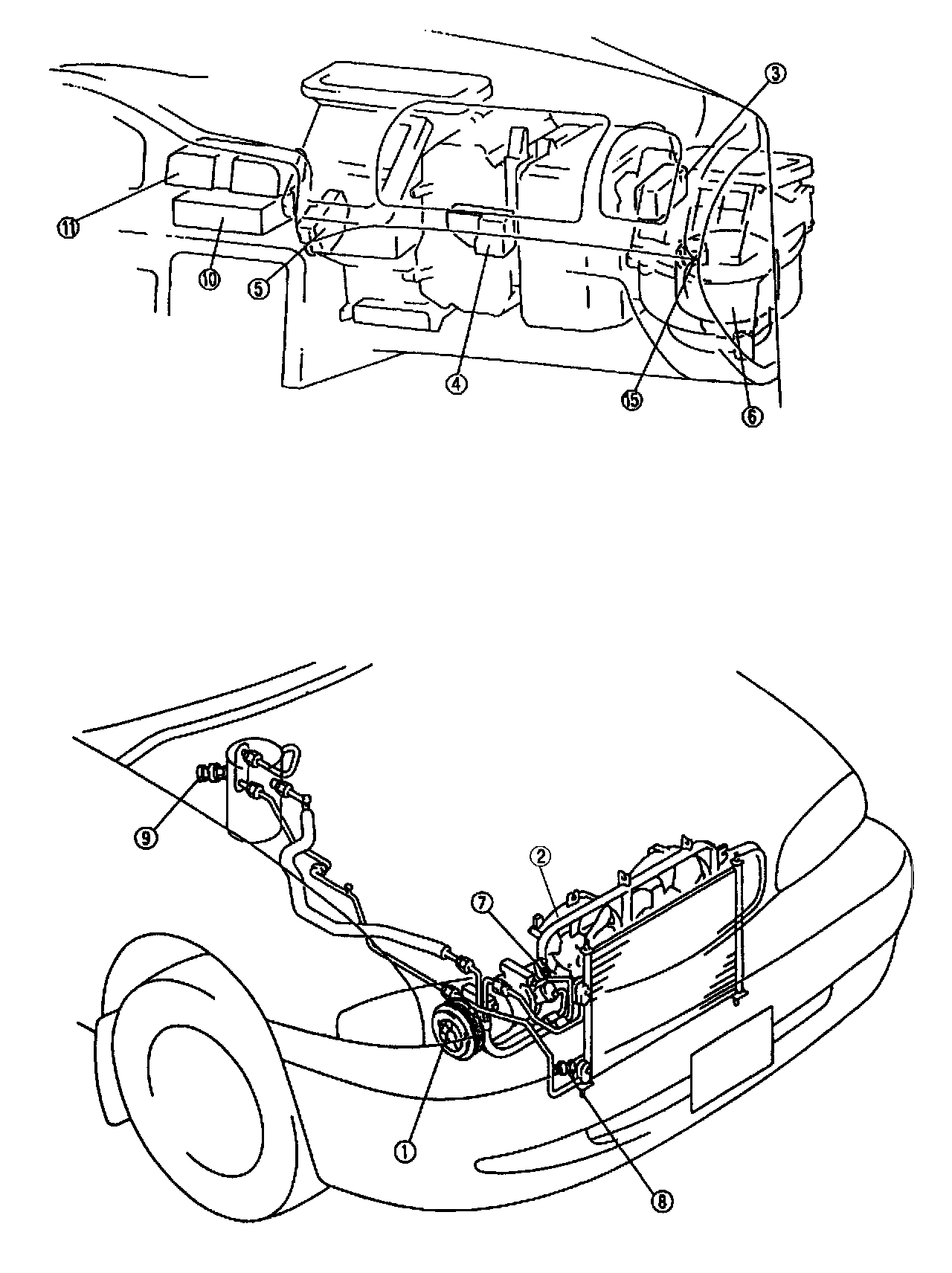 3
11
10
5
4
15
6
9
2
7
1
8