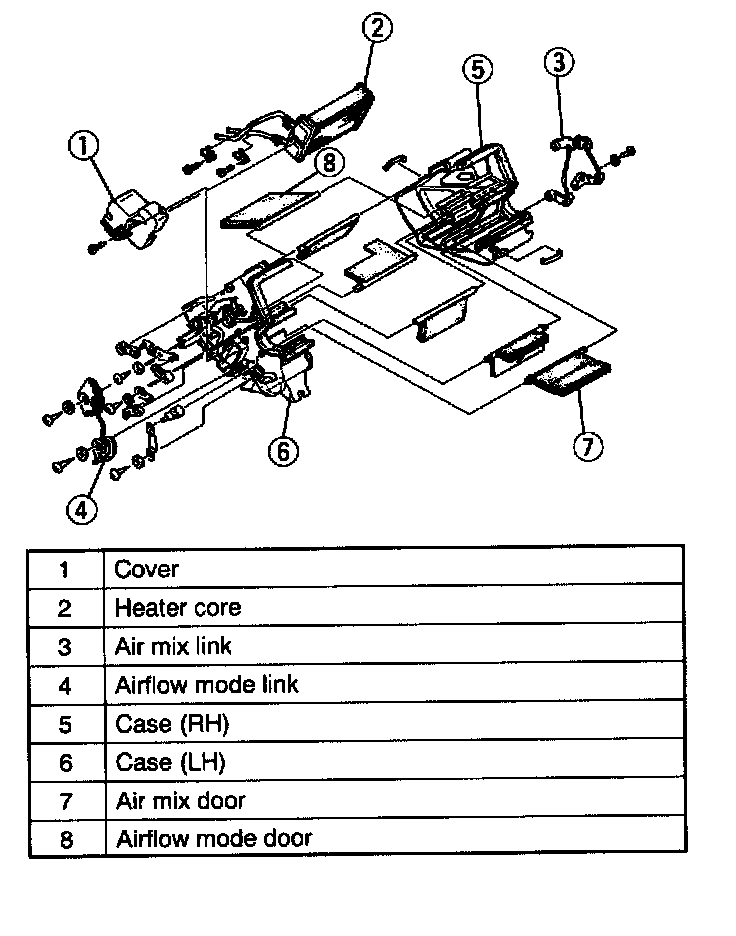 2
5
3
1
8
6
7
4

| 1 | Cover |
|---|---|
| 2 | Heater core |
| 3 | Air mix link |
| 4 | Airflow mode link |
| 5 | Case (RH) |
| 6 | Case (LH) |
| 7 | Air mix door |
| 8 | Airflow mode door |