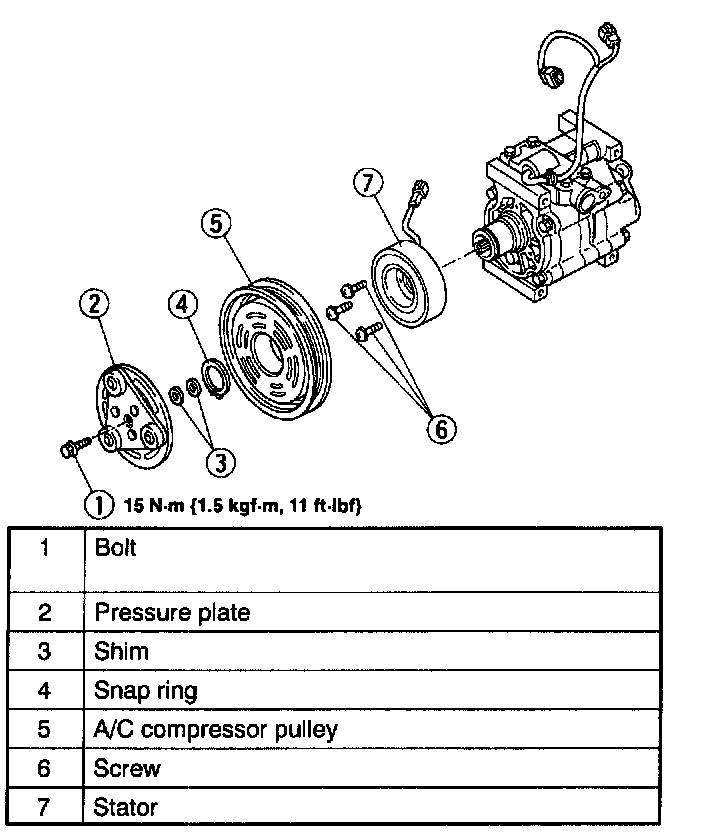 7

5

2

4

6

3

1 15 N·m {1.5 kgf·m, 11 ft·lbf}

| 1 | Bolt |
|---|---|
| 2 | Pressure plate |
| 3 | Shim |
| 4 | Snap ring |
| 5 | A/C compressor pulley |
| 6 | Screw |
| 7 | Stator |