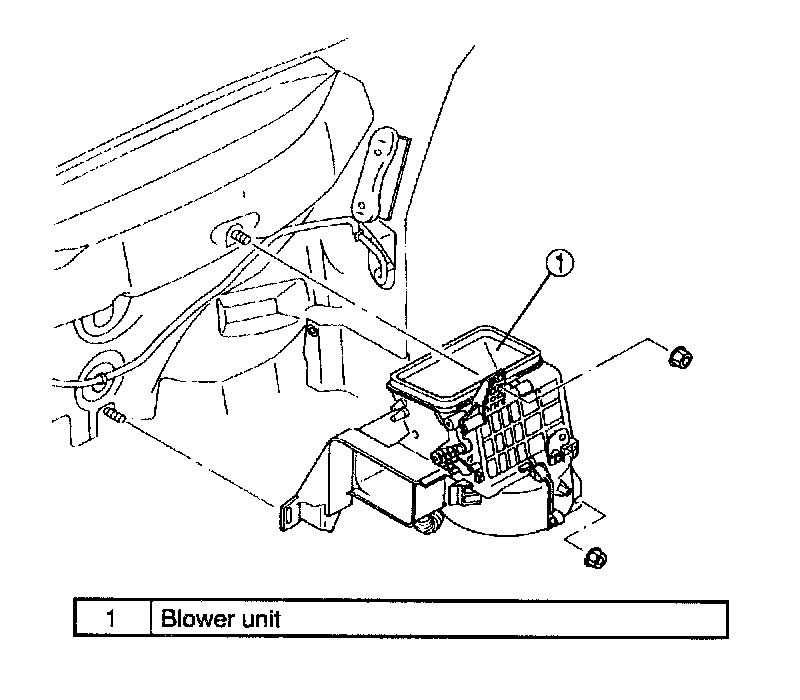 1

| 1 | Blower unit |
|---|---|