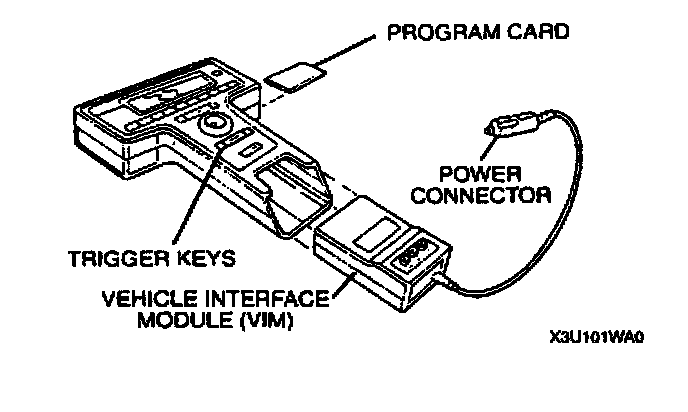 PROGRAM CARD

POWER CONNECTOR

TRIGGER KEYS

VEHICLE INTERFACE MODULE (VIM)

X3U101WA0