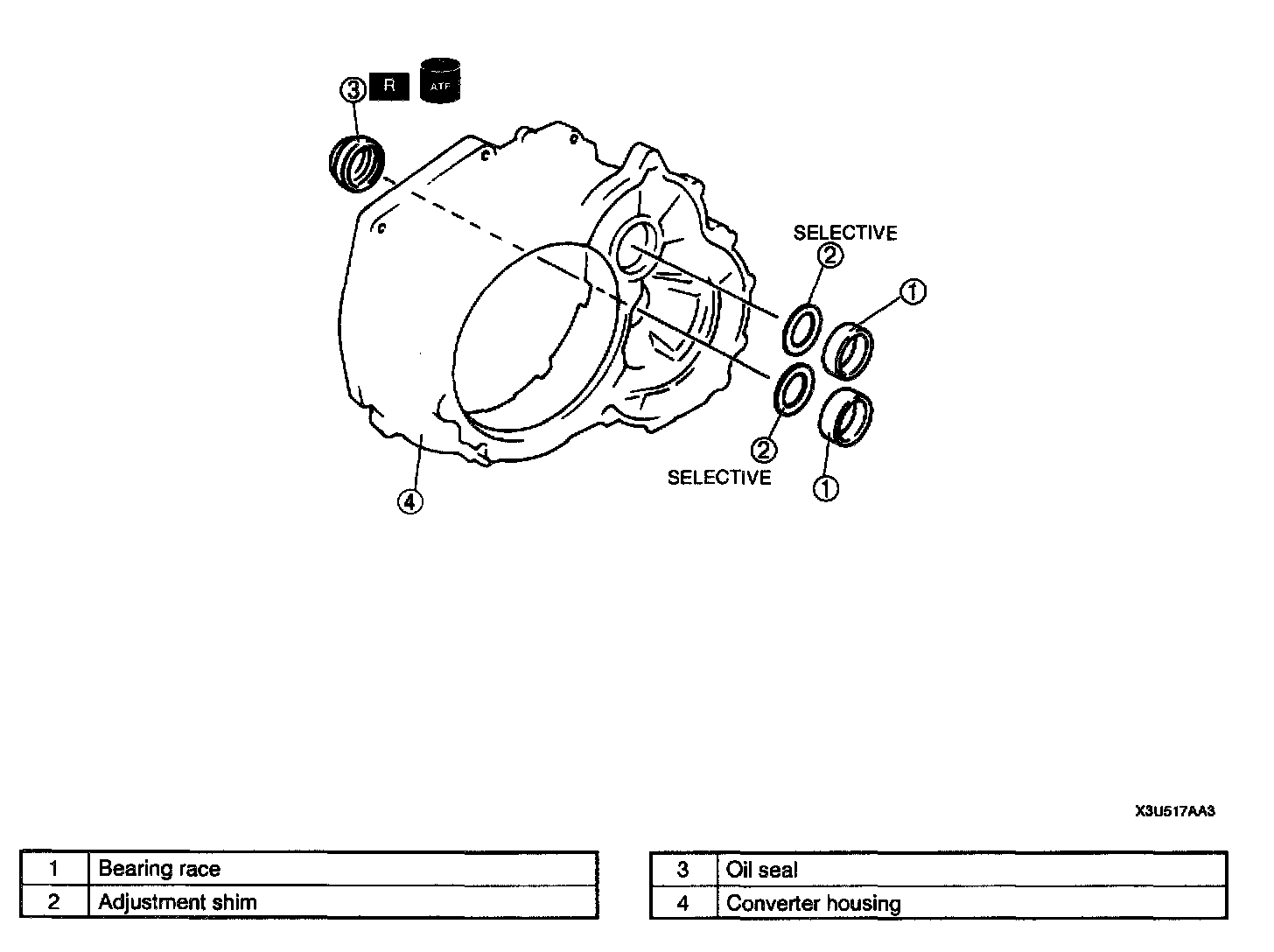 3 R ATF

SELECTIVE
2
1
2
SELECTIVE
1
4

X3U517AA3

| 1 | Bearing race |
|---|---|
| 2 | Adjustment shim |

| 3 | Oil seal |
|---|---|
| 4 | Converter housing |