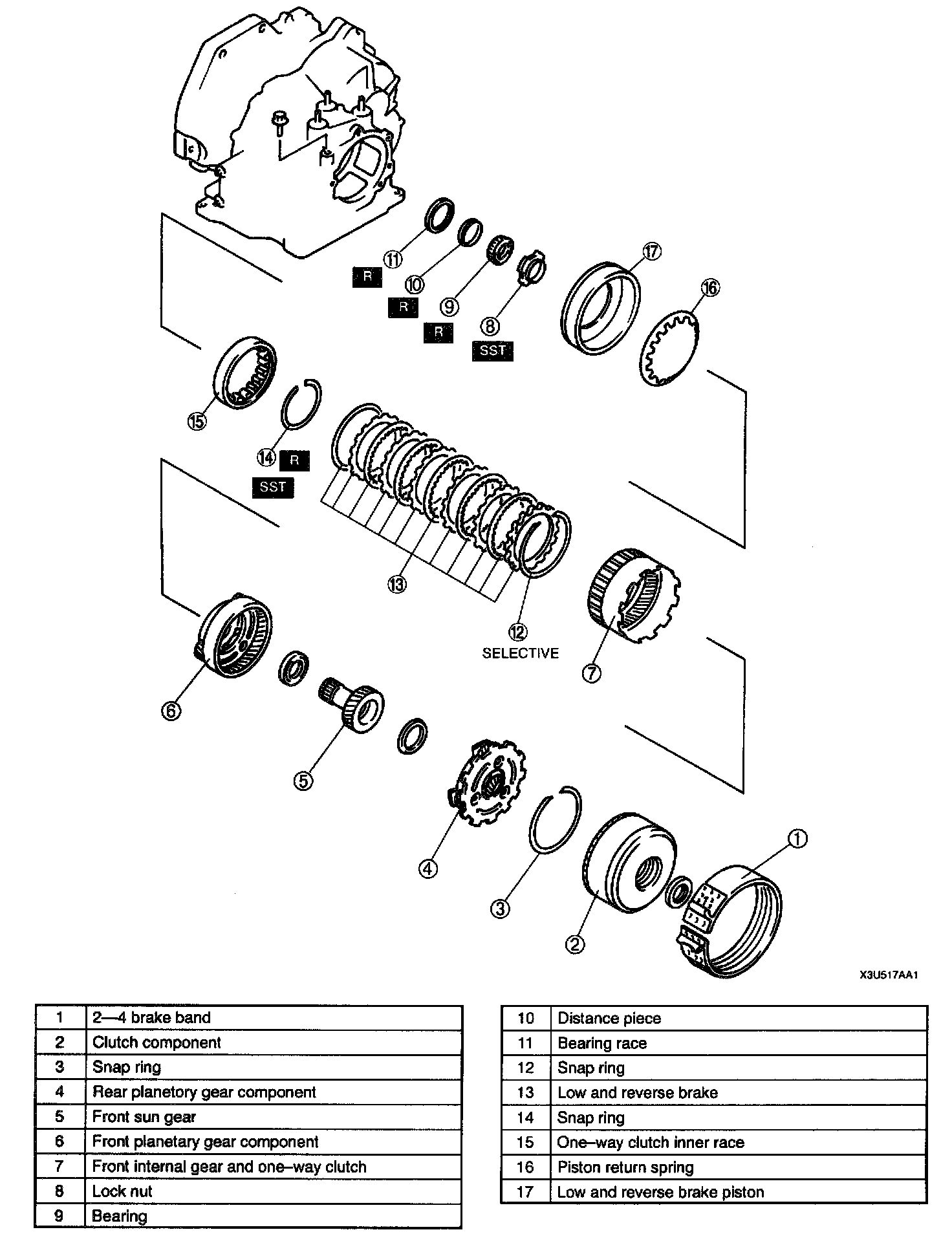 11
R
10
R
9
R
8
SST
17
16
15
14 R
SST
13
12
SELECTIVE
7
6
5
4
3
2
1

X3U517AA1

| 1 | 2—4 brake band |
|---|---|
| 2 | Clutch component |
| 3 | Snap ring |
| 4 | Rear planetory gear component |
| 5 | Front sun gear |
| 6 | Front planetary gear component |
| 7 | Front internal gear and one–way clutch |
| 8 | Lock nut |
| 9 | Bearing |

| 10 | Distance piece |
|---|---|
| 11 | Bearing race |
| 12 | Snap ring |
| 13 | Low and reverse brake |
| 14 | Snap ring |
| 15 | One–way clutch inner race |
| 16 | Piston return spring |
| 17 | Low and reverse brake piston |