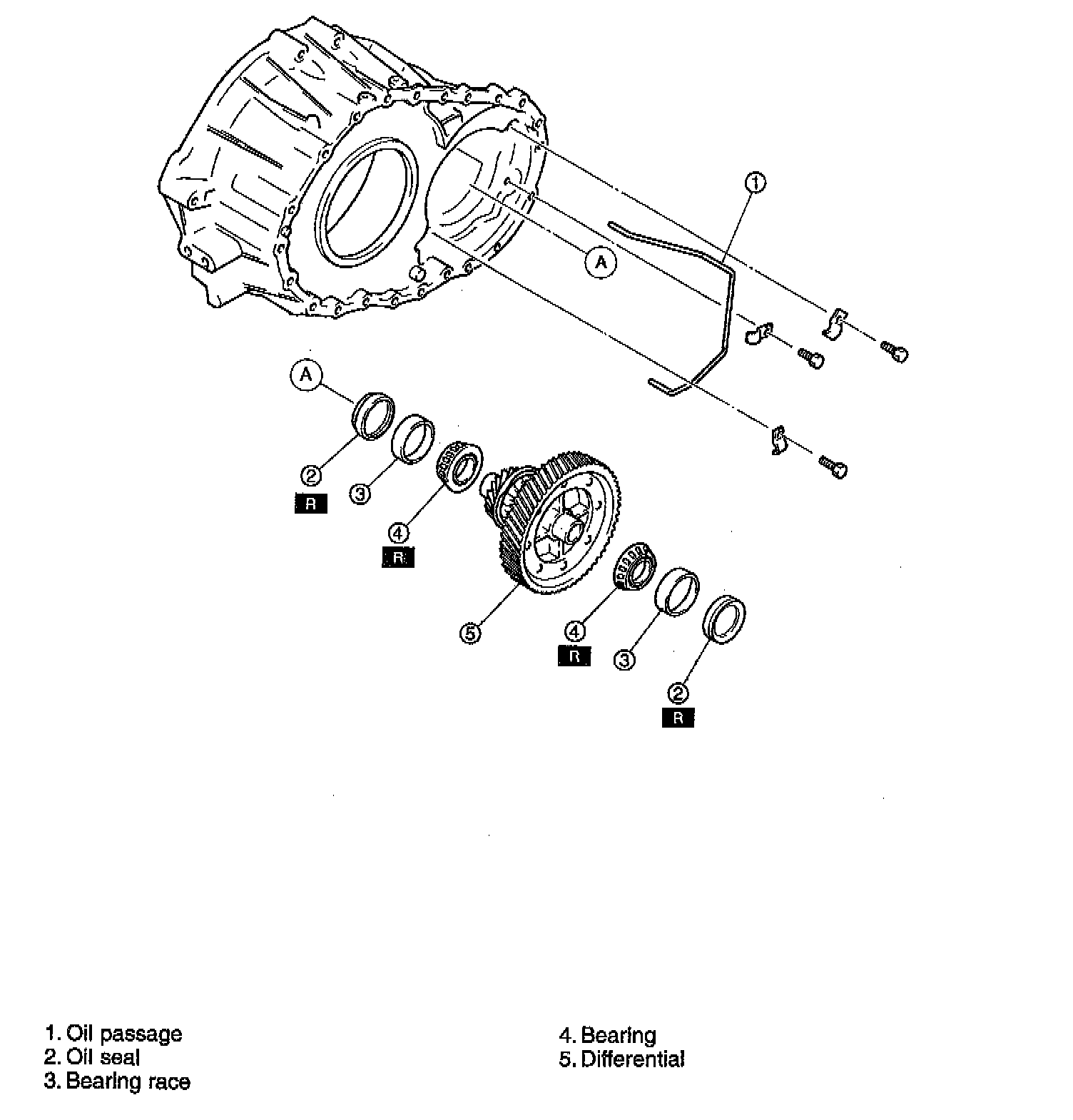 1

A

A

2

R

3

4

R

5

4

R

3

2

R

1. Oil passage
2. Oil seal
3. Bearing race

4. Bearing
5. Differential