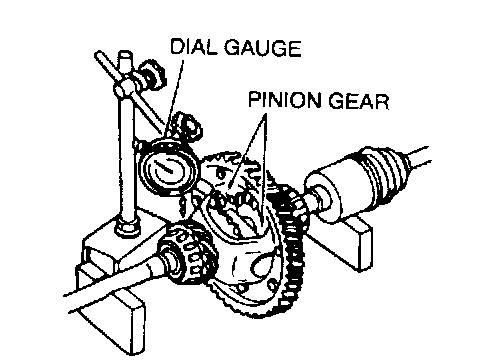 DIAL GAUGE

PINION GEAR