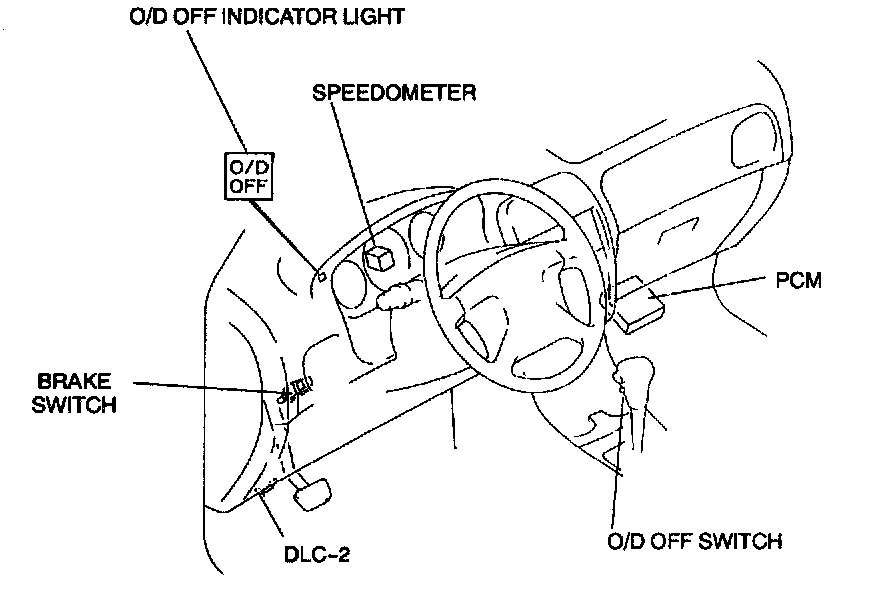 O/D OFF INDICATOR LIGHT

SPEEDOMETER

O/D
OFF

PCM

BRAKE
SWITCH

DLC-2

O/D OFF SWITCH