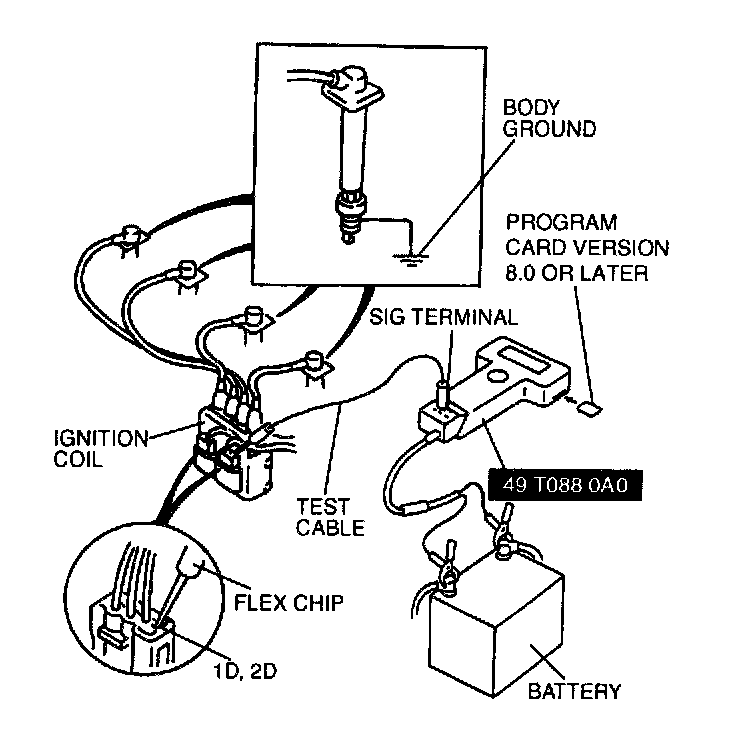 BODY GROUND

PROGRAM CARD VERSION 8.0 OR LATER

SIG TERMINAL

IGNITION COIL

TEST CABLE

49 T088 0A0

FLEX CHIP

1D, 2D

BATTERY