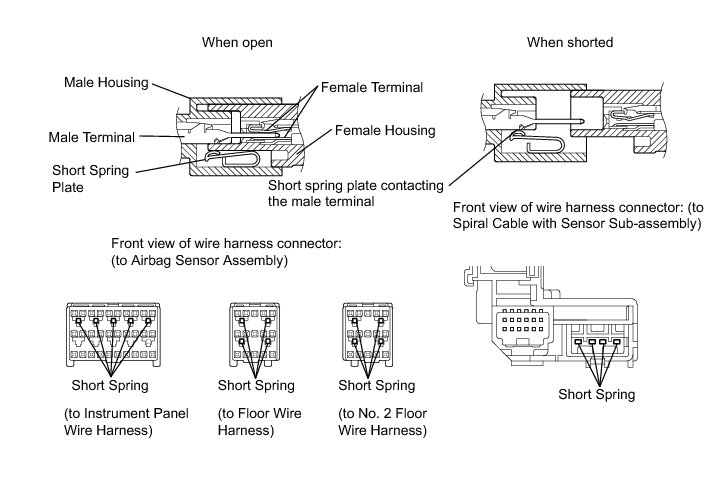 When open

When shorted

Male Housing

Female Terminal

Male Terminal

Female Housing

Short Spring Plate

Short spring plate contacting the male terminal

Front view of wire harness connector: (to Spiral Cable with Sensor Sub-assembly)

Front view of wire harness connector: (to Airbag Sensor Assembly)

Short Spring

(to Instrument Panel Wire Harness)

Short Spring

(to Floor Wire Harness)

Short Spring

(to No. 2 Floor Wire Harness)

Short Spring