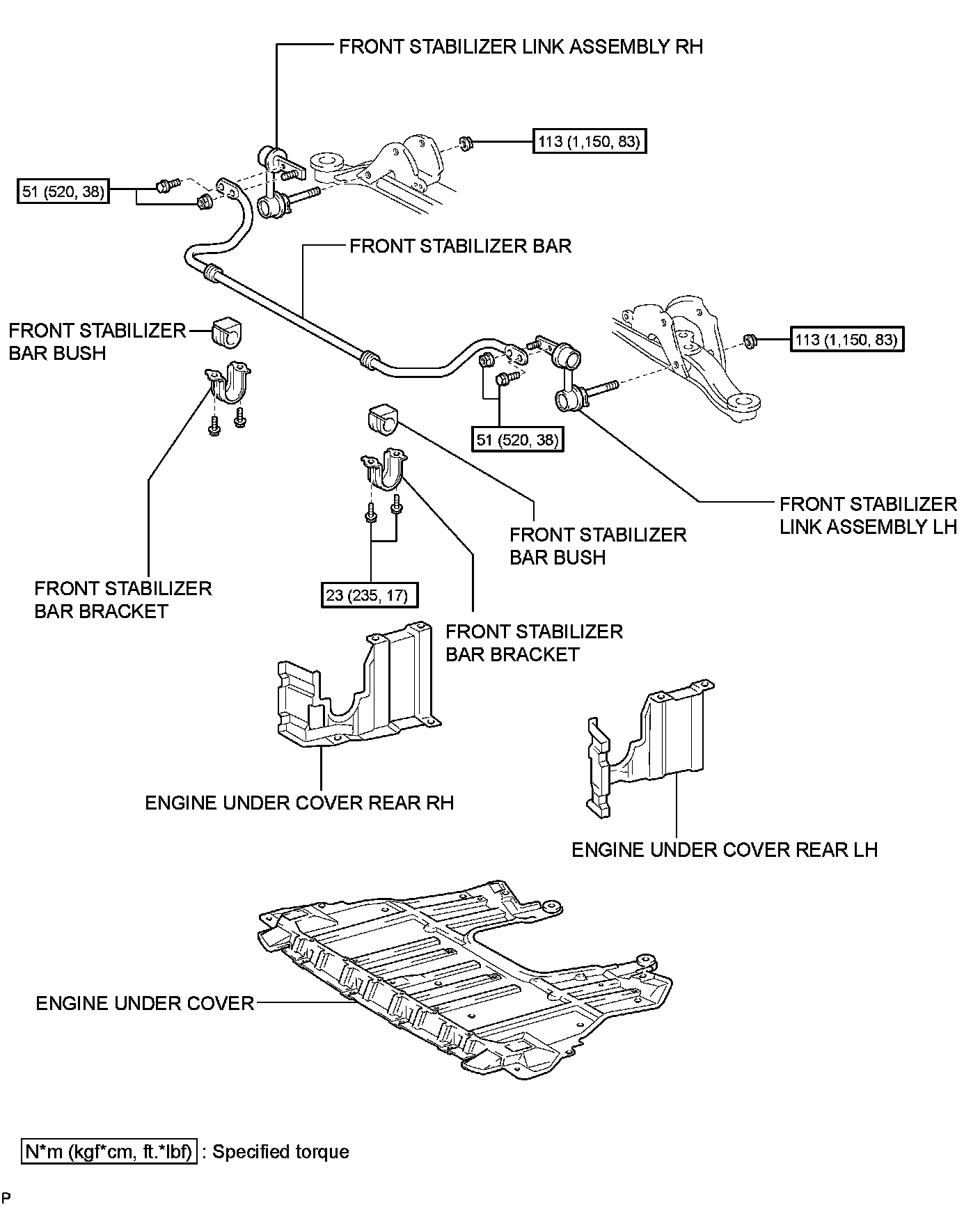 FRONT STABILIZER LINK ASSEMBLY RH

113 (1,150, 83)

51 (520, 38)

FRONT STABILIZER BAR

FRONT STABILIZER BAR BUSH

113 (1,150, 83)

51 (520, 38)

FRONT STABILIZER LINK ASSEMBLY LH

FRONT STABILIZER BAR BUSH

FRONT STABILIZER BAR BRACKET

23 (235, 17)

FRONT STABILIZER BAR BRACKET

ENGINE UNDER COVER REAR RH

ENGINE UNDER COVER REAR LH

ENGINE UNDER COVER

N*m (kgf*cm, ft.*lbf) : Specified torque

P