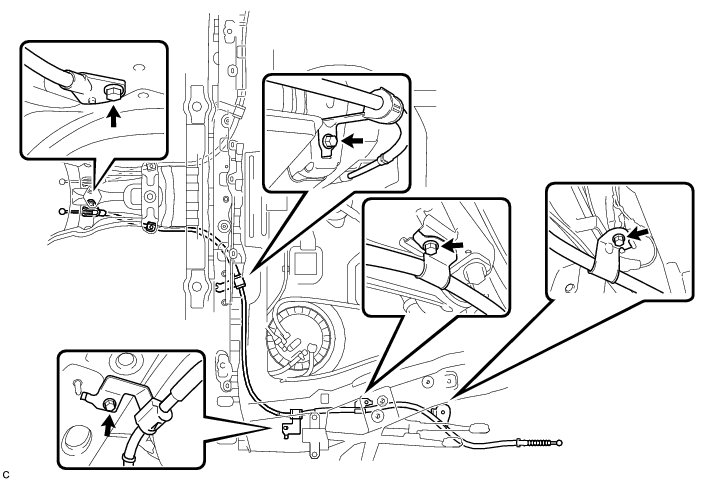 C