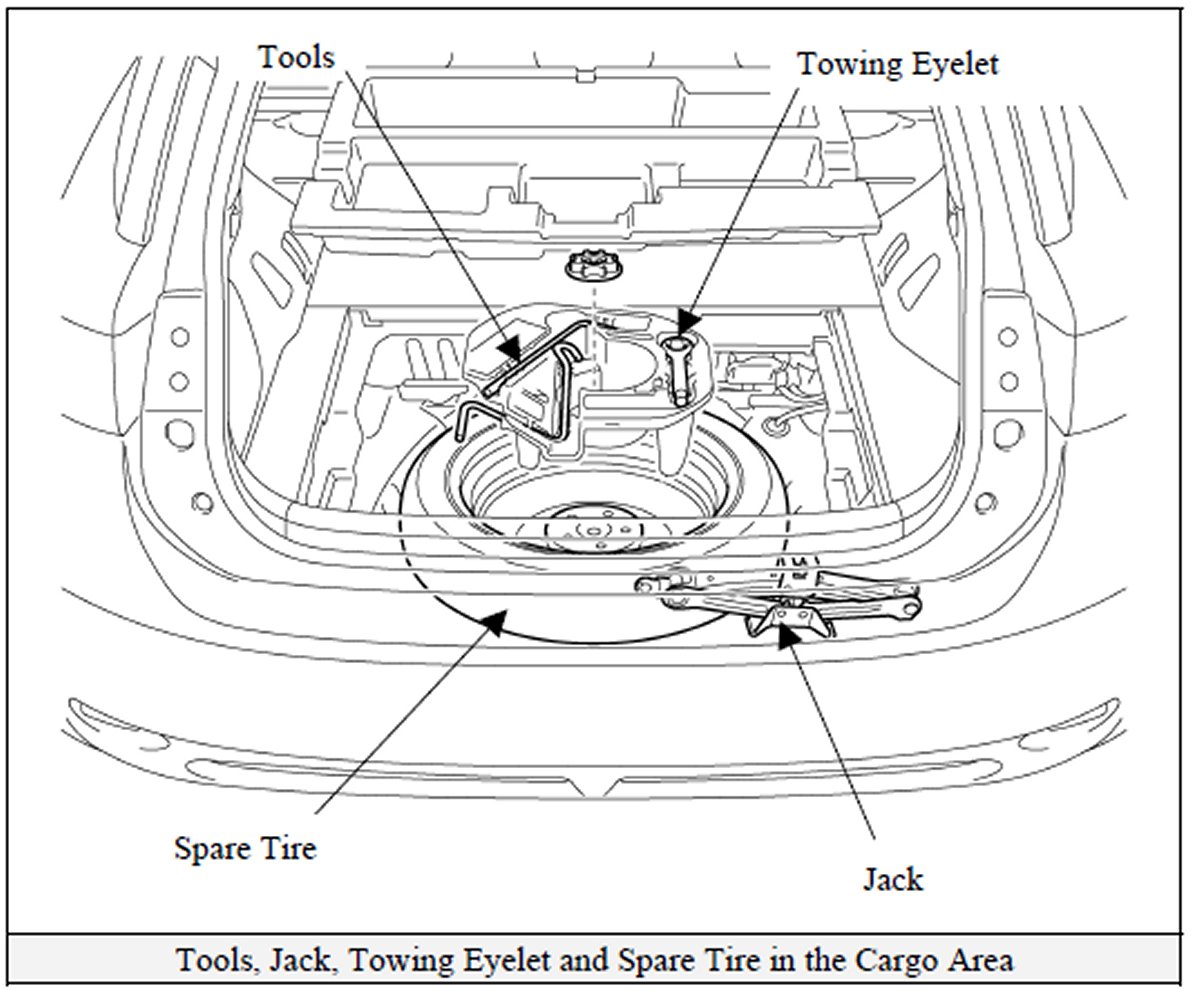 Tools

Towing Eyelet

Spare Tire

Jack

Tools, Jack, Towing Eyelet and Spare Tire in the Cargo Area