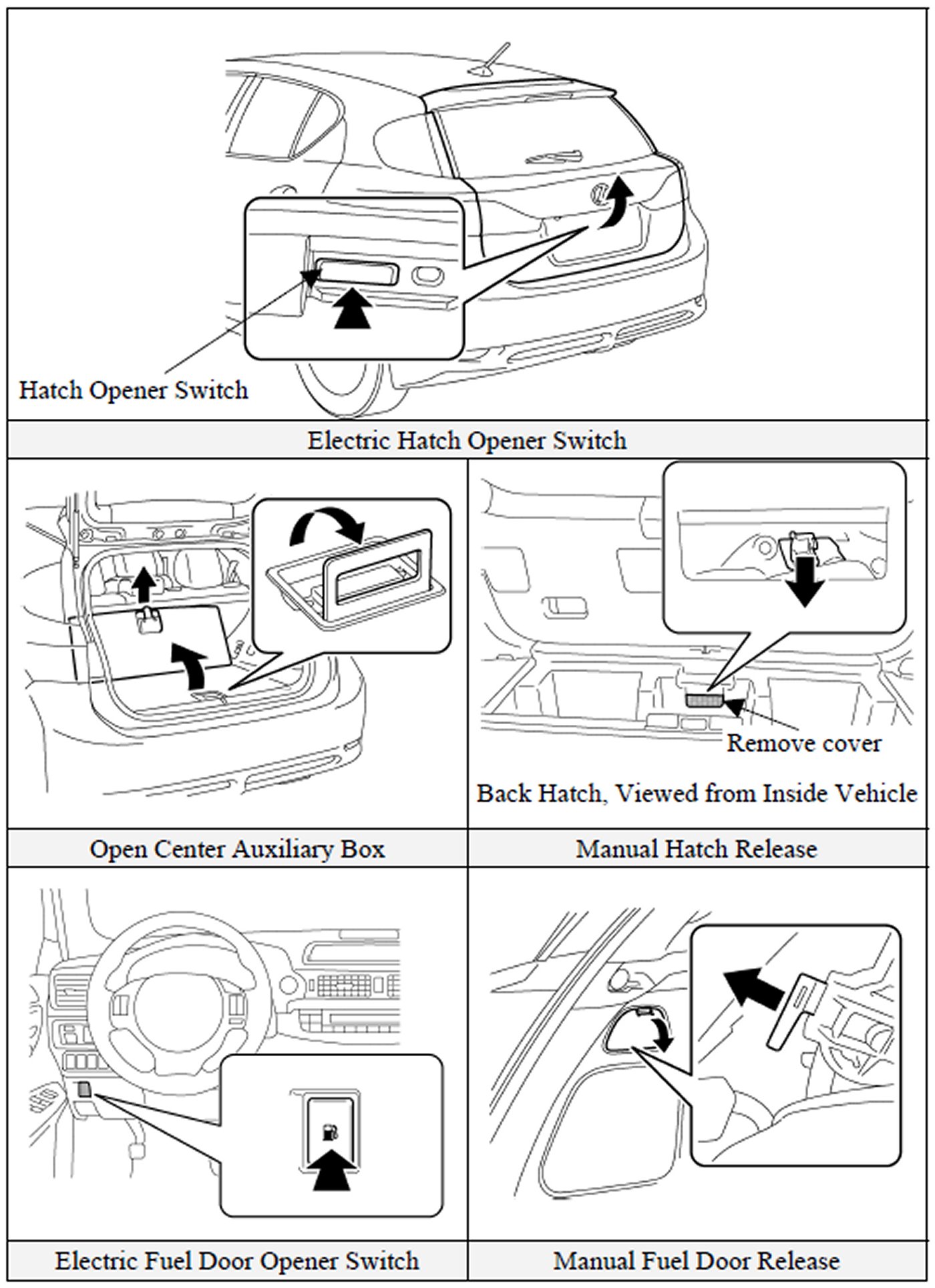 Hatch Opener Switch

Electric Hatch Opener Switch

Remove cover

Back Hatch, Viewed from Inside Vehicle

Open Center Auxiliary Box

Manual Hatch Release

Electric Fuel Door Opener Switch

Manual Fuel Door Release