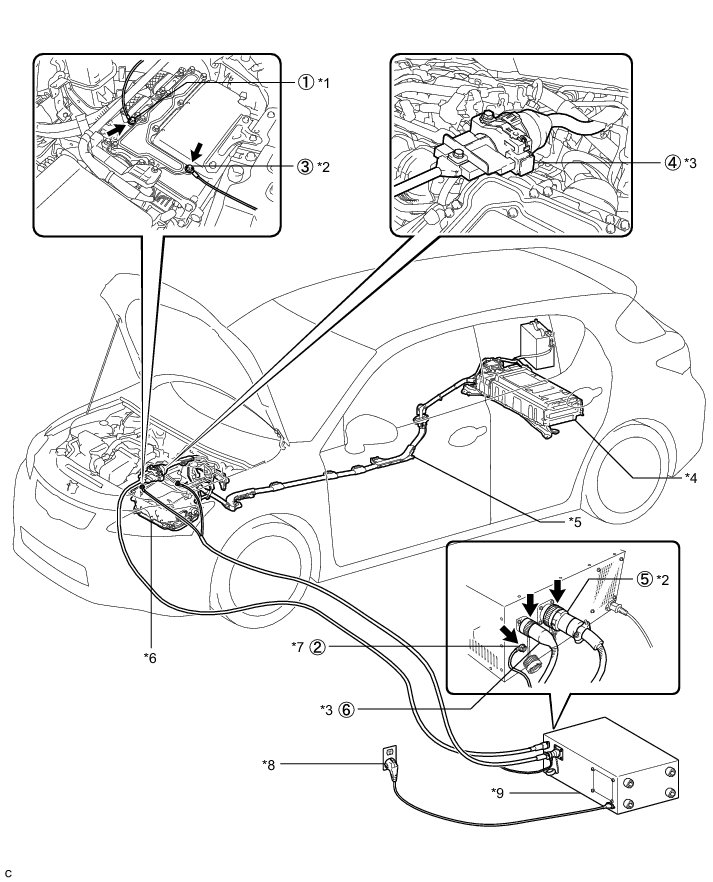 ① *1

③ *2

④ *3

*4

*5

⑤ *2

*6

*7 ②

*3 ⑥

*8

*9

C