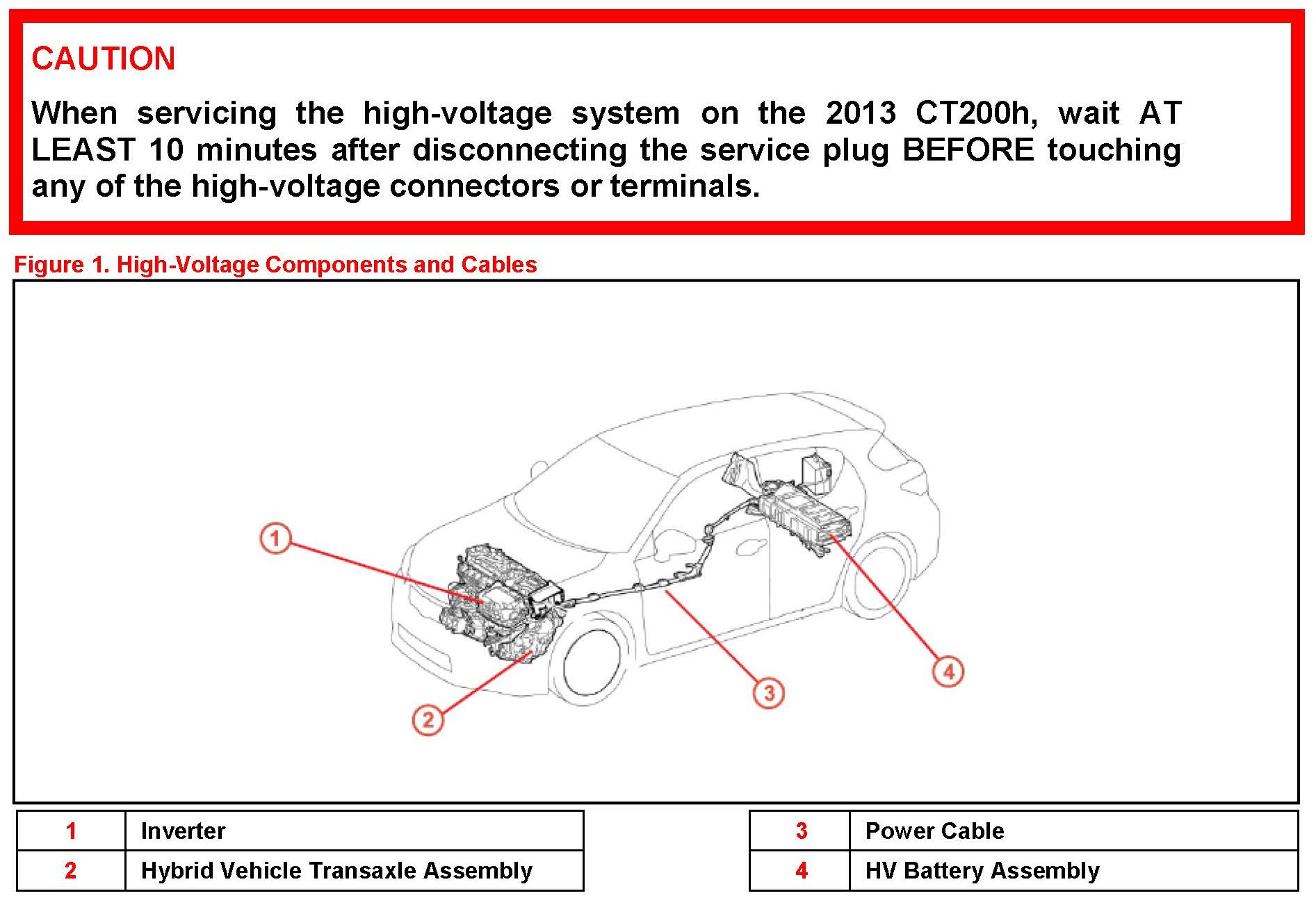 CAUTION

When servicing the high-voltage system on the 2013 CT200h, wait AT LEAST 10 minutes after disconnecting the service plug BEFORE touching any of the high-voltage connectors or terminals.

Figure 1. High-Voltage Components and Cables

1

2

3

4

| 1 | Inverter |
|---|---|
| 2 | Hybrid Vehicle Transaxle Assembly |

| 3 | Power Cable |
|---|---|
| 4 | HV Battery Assembly |