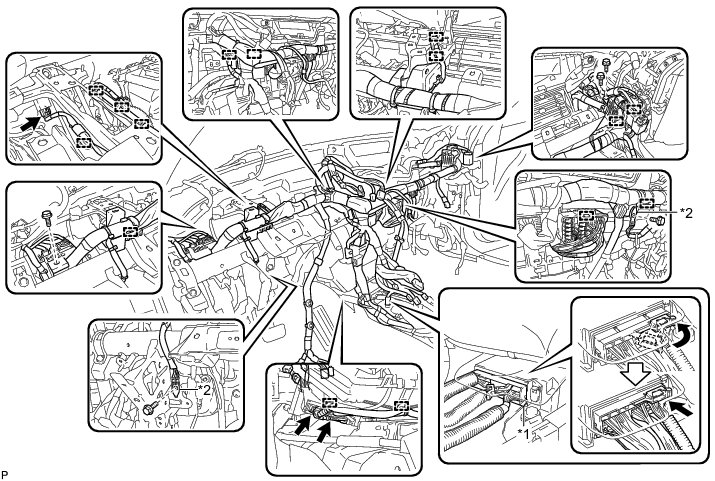 *2

*2

*1

P