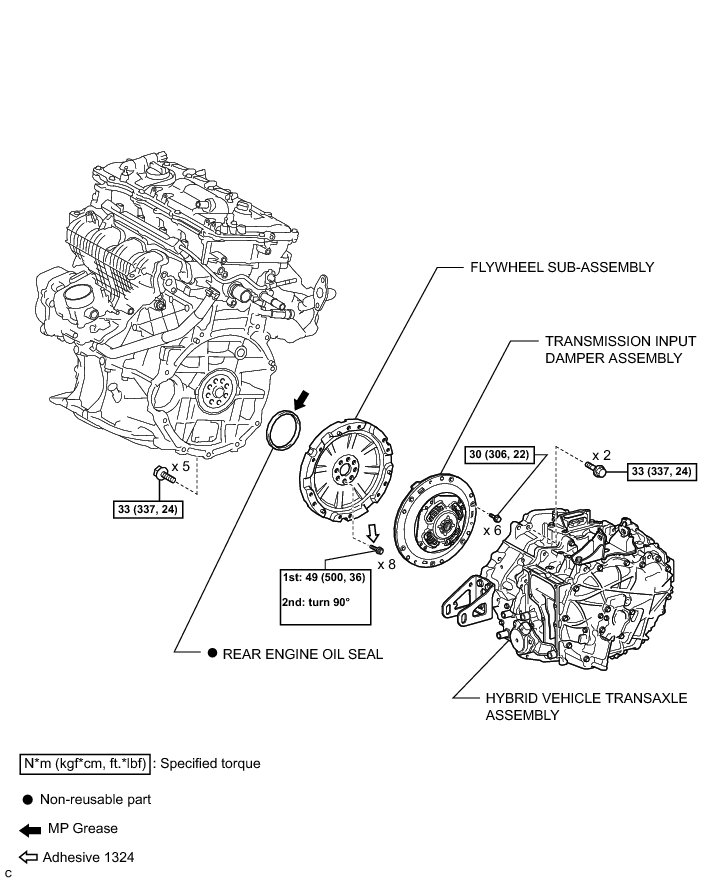 FLYWHEEL SUB-ASSEMBLY

TRANSMISSION INPUT DAMPER ASSEMBLY

30 (306, 22)

x 2

33 (337, 24)

x 5

33 (337, 24)

x 6

x 8

1st: 49 (500, 36)

2nd: turn 90°

● REAR ENGINE OIL SEAL

HYBRID VEHICLE TRANSAXLE ASSEMBLY

N*m (kgf*cm, ft.*lbf) : Specified torque

● Non-reusable part

MP Grease

Adhesive 1324

C