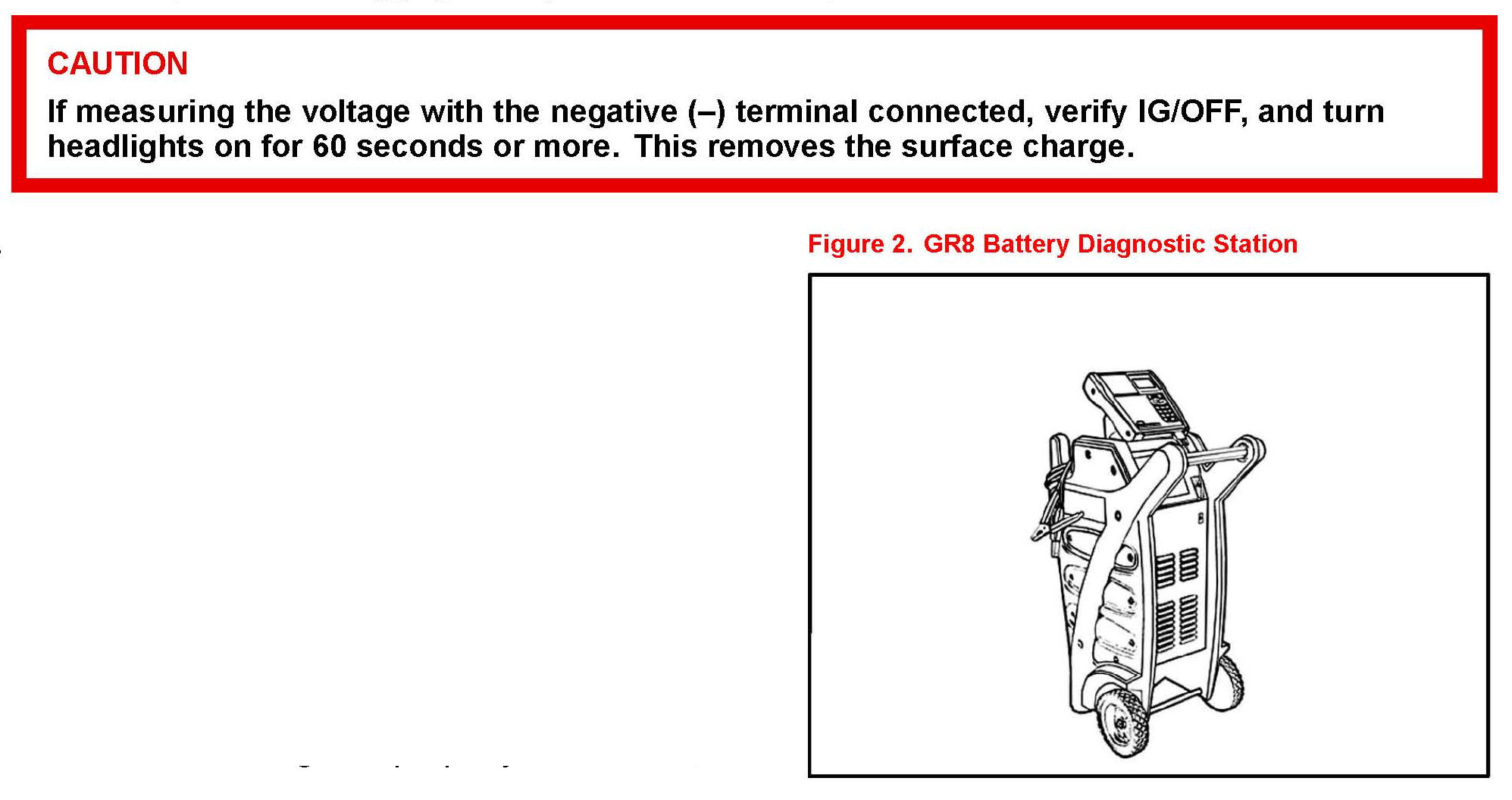 CAUTION

If measuring the voltage with the negative (–) terminal connected, verify IG/OFF, and turn headlights on for 60 seconds or more. This removes the surface charge.

Figure 2. GR8 Battery Diagnostic Station