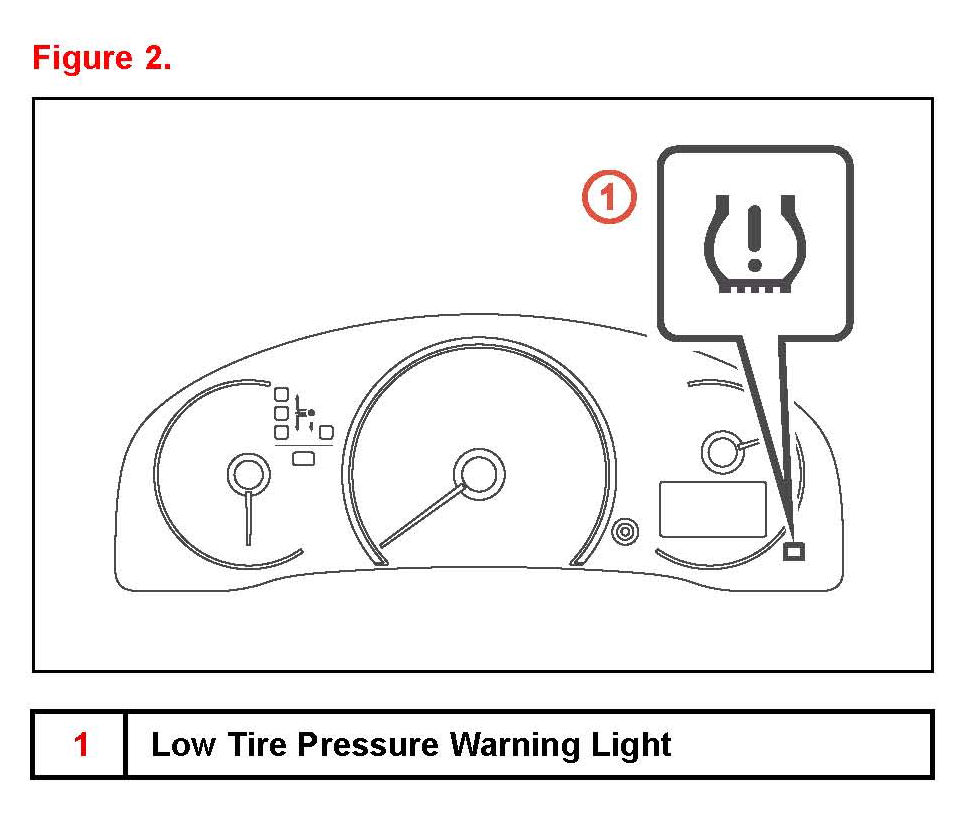 Figure 2.

1

| 1 | Low Tire Pressure Warning Light |
|---|---|