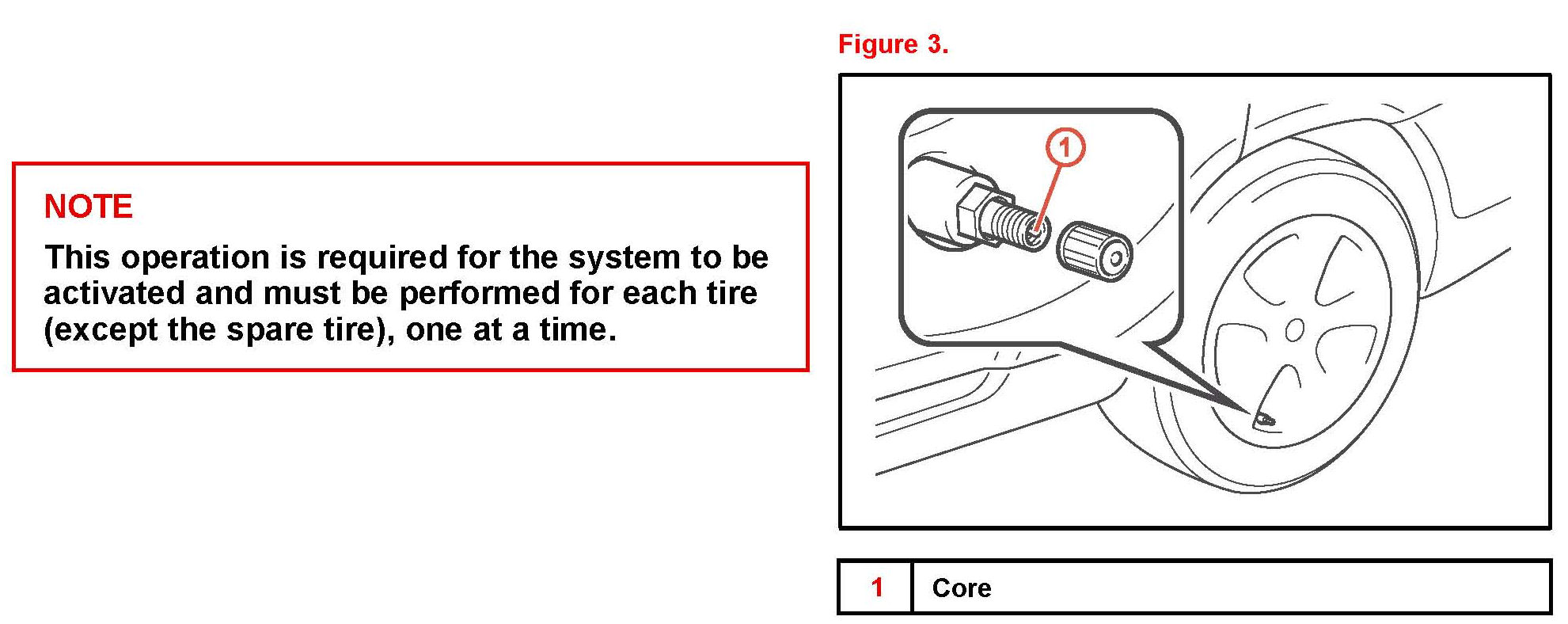 NOTE

This operation is required for the system to be activated and must be performed for each tire (except the spare tire), one at a time.

Figure 3.

1

| 1 | Core |
|---|---|