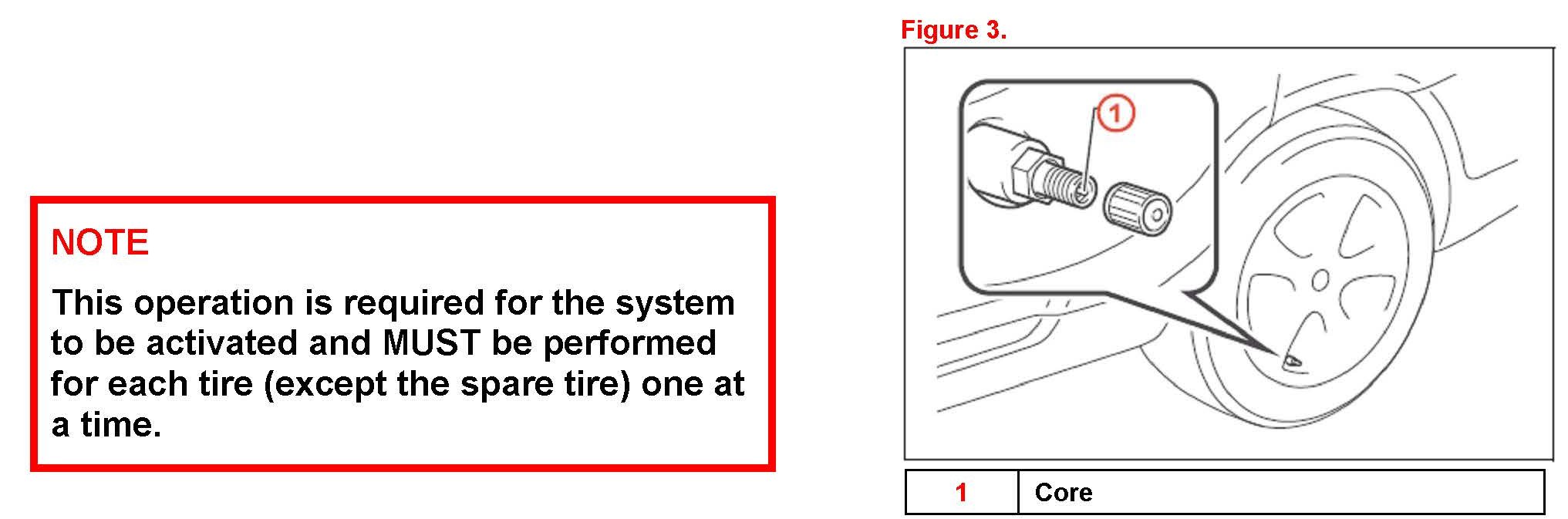 NOTE

This operation is required for the system to be activated and MUST be performed for each tire (except the spare tire) one at a time.

Figure 3.

1

| 1 | Core |
|---|---|