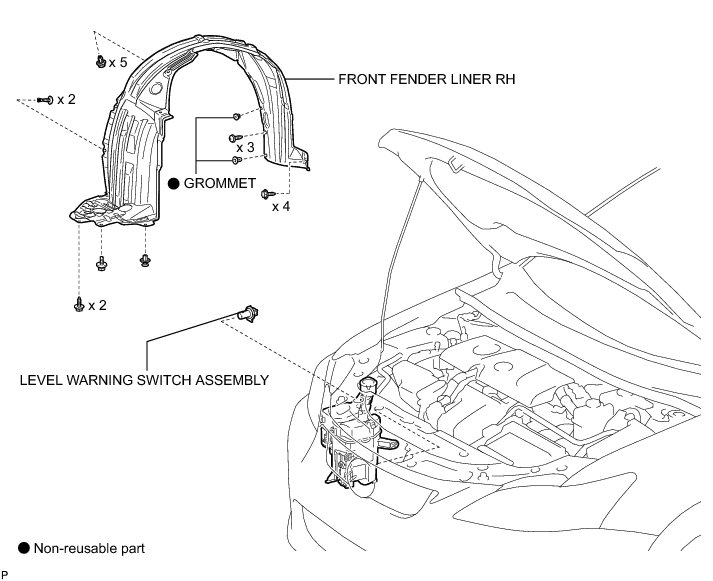 x 5

x 2

FRONT FENDER LINER RH

x 3

● GROMMET

x 4

x 2

LEVEL WARNING SWITCH ASSEMBLY

● Non-reusable part

P