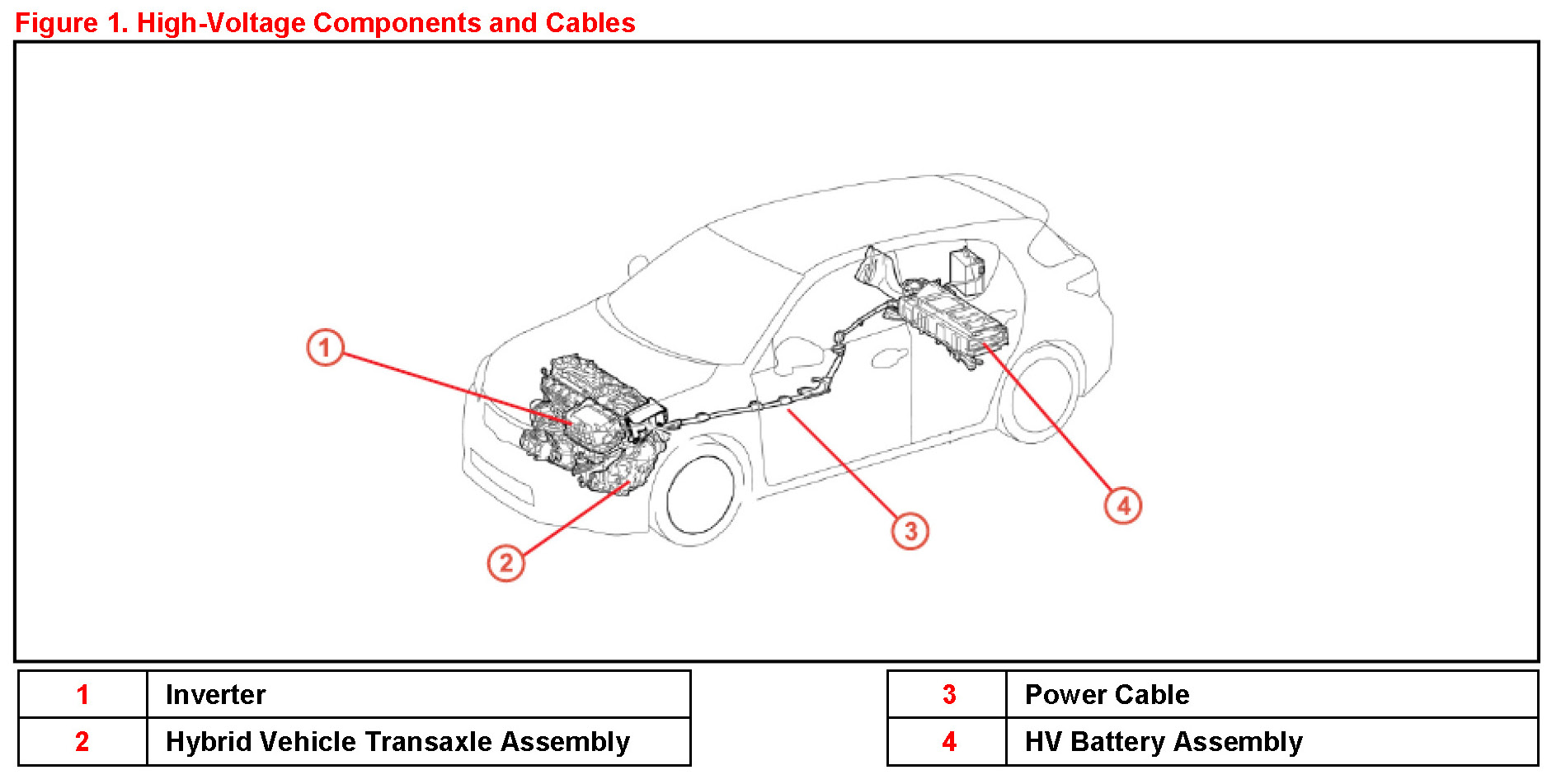 Figure 1. High-Voltage Components and Cables

1

2

3

4

| 1 | Inverter |
|---|---|
| 2 | Hybrid Vehicle Transaxle Assembly |

| 3 | Power Cable |
|---|---|
| 4 | HV Battery Assembly |