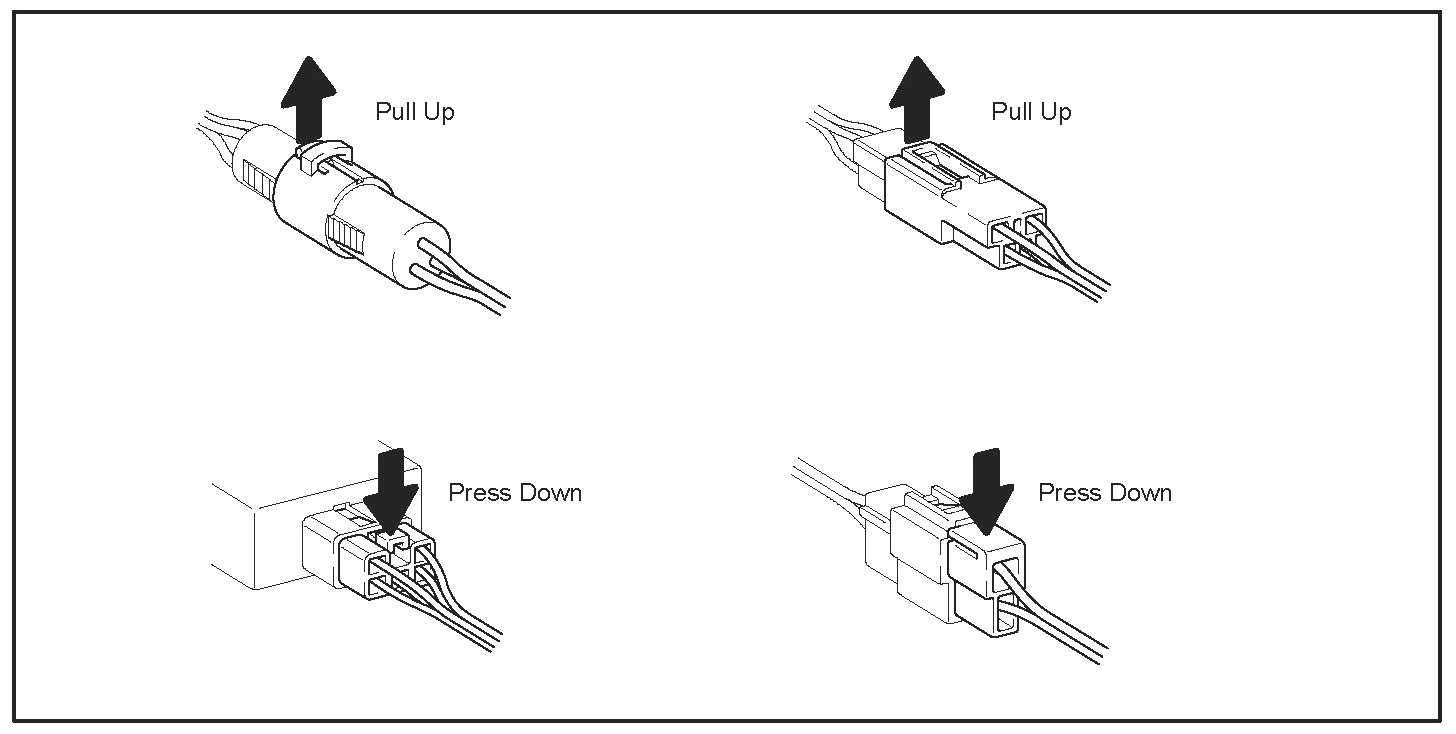 Pull Up

Pull Up

Press Down

Press Down