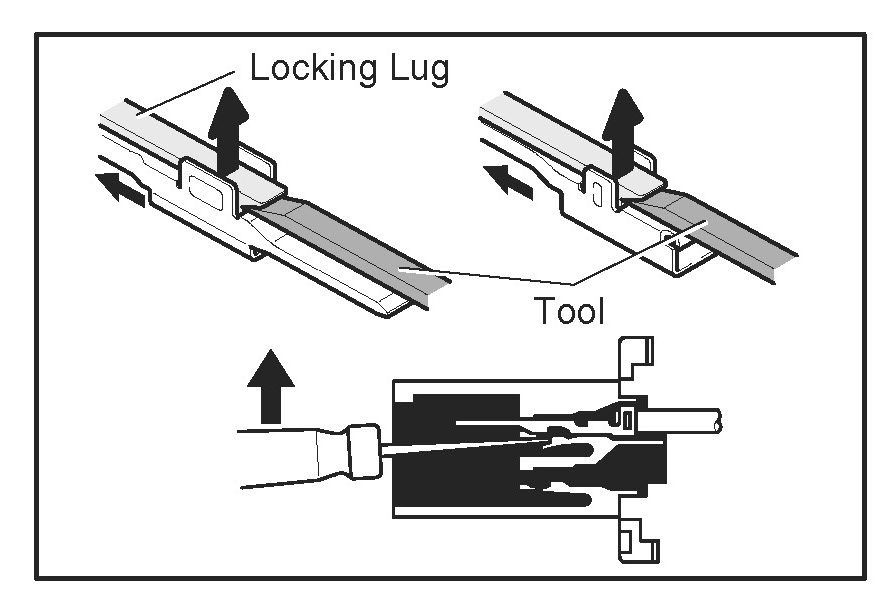 Locking Lug

Tool