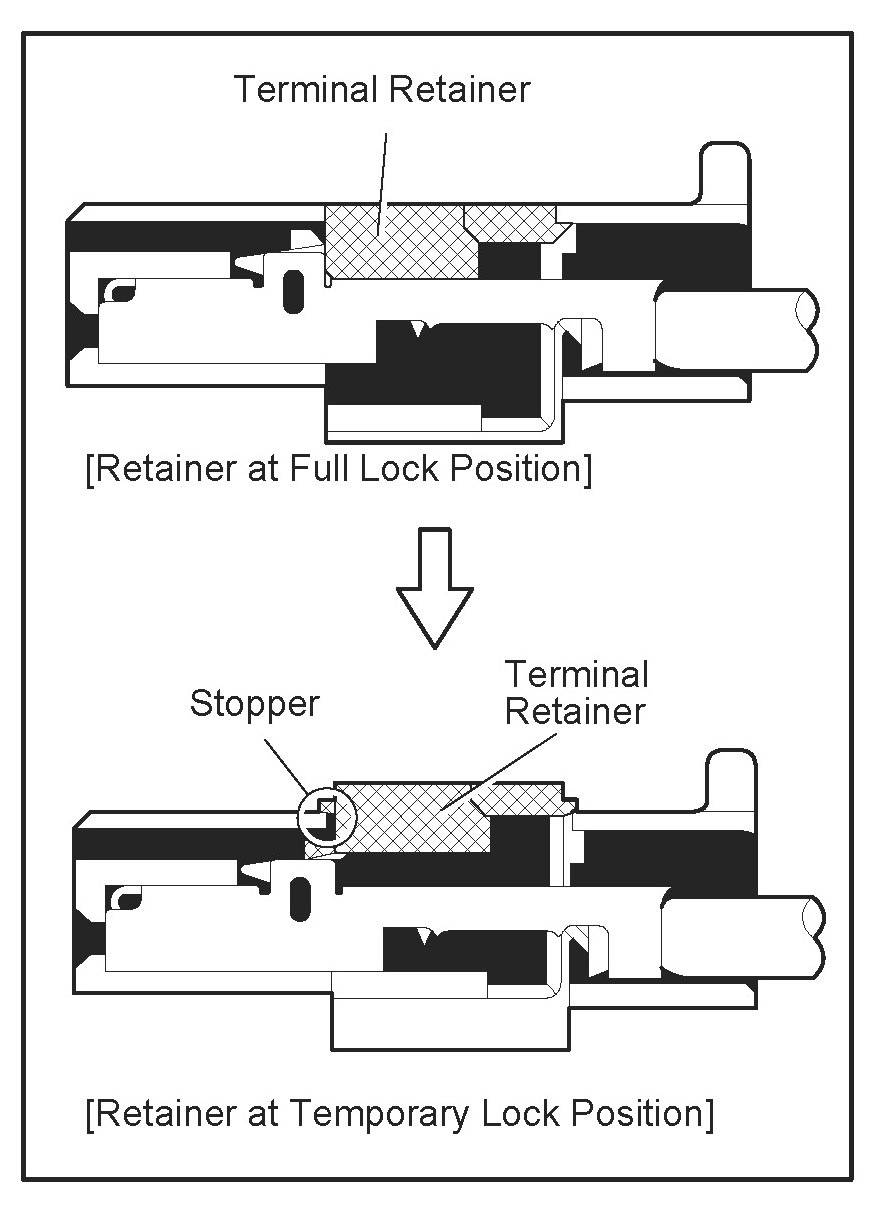 Terminal Retainer

[Retainer at Full Lock Position]

Stopper

Terminal Retainer

[Retainer at Temporary Lock Position]