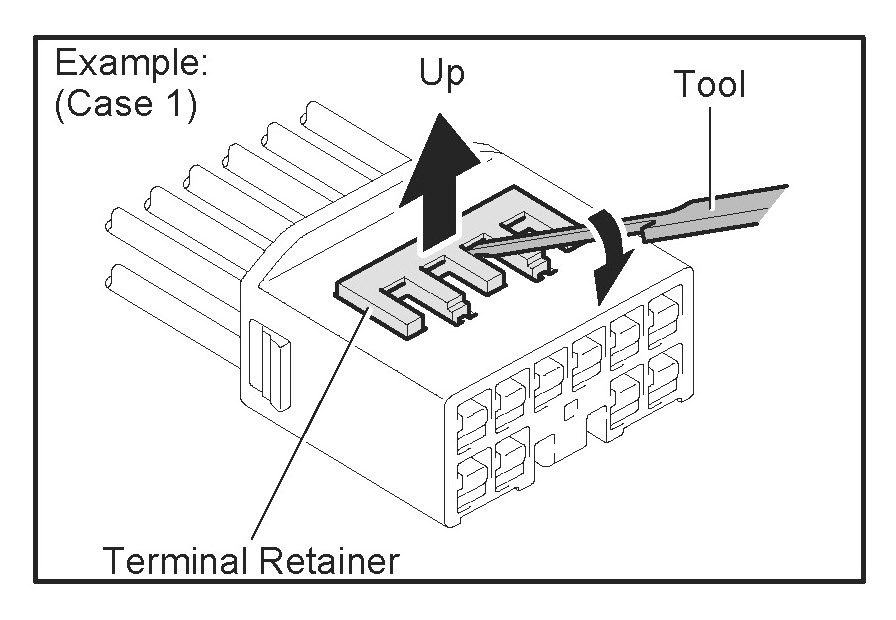 Example:
(Case 1)

Up

Tool

Terminal Retainer