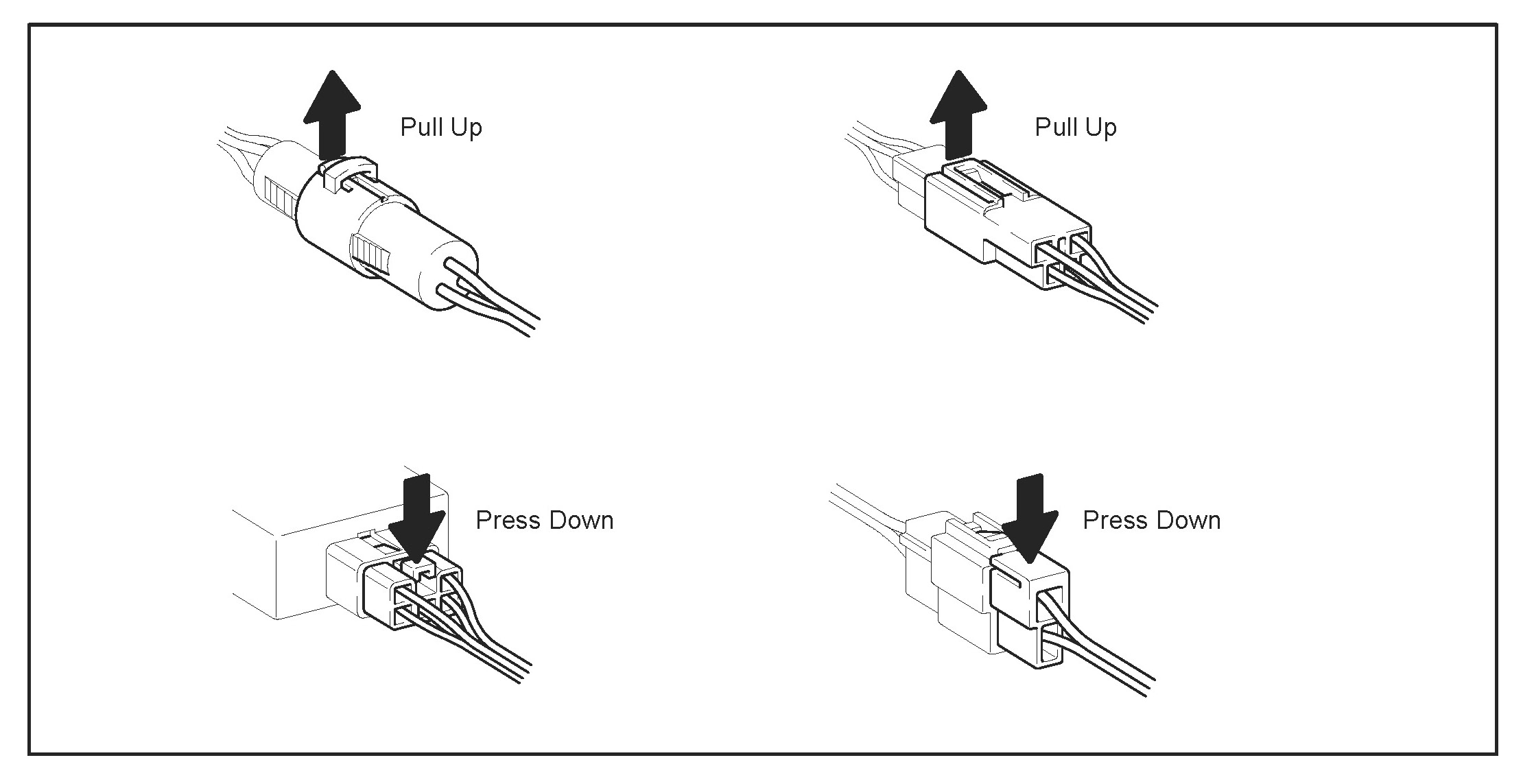 Pull Up

Pull Up

Press Down

Press Down