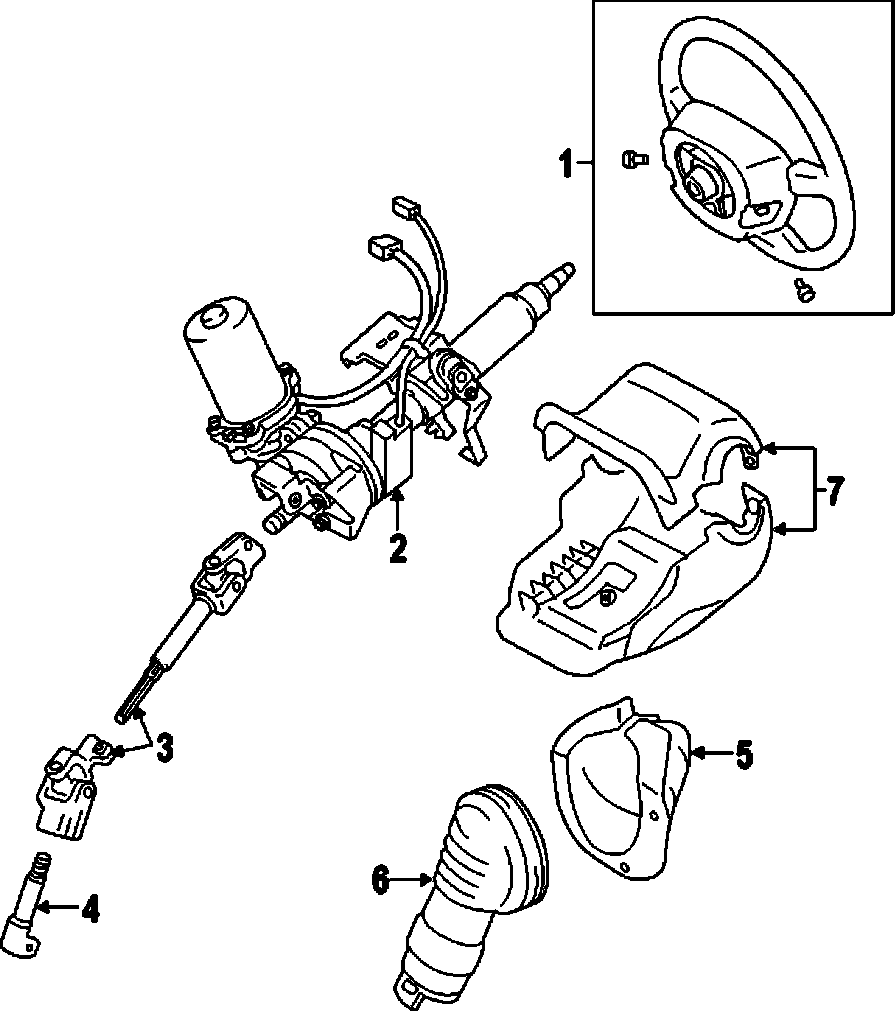 1
2
7
3
5
6
4