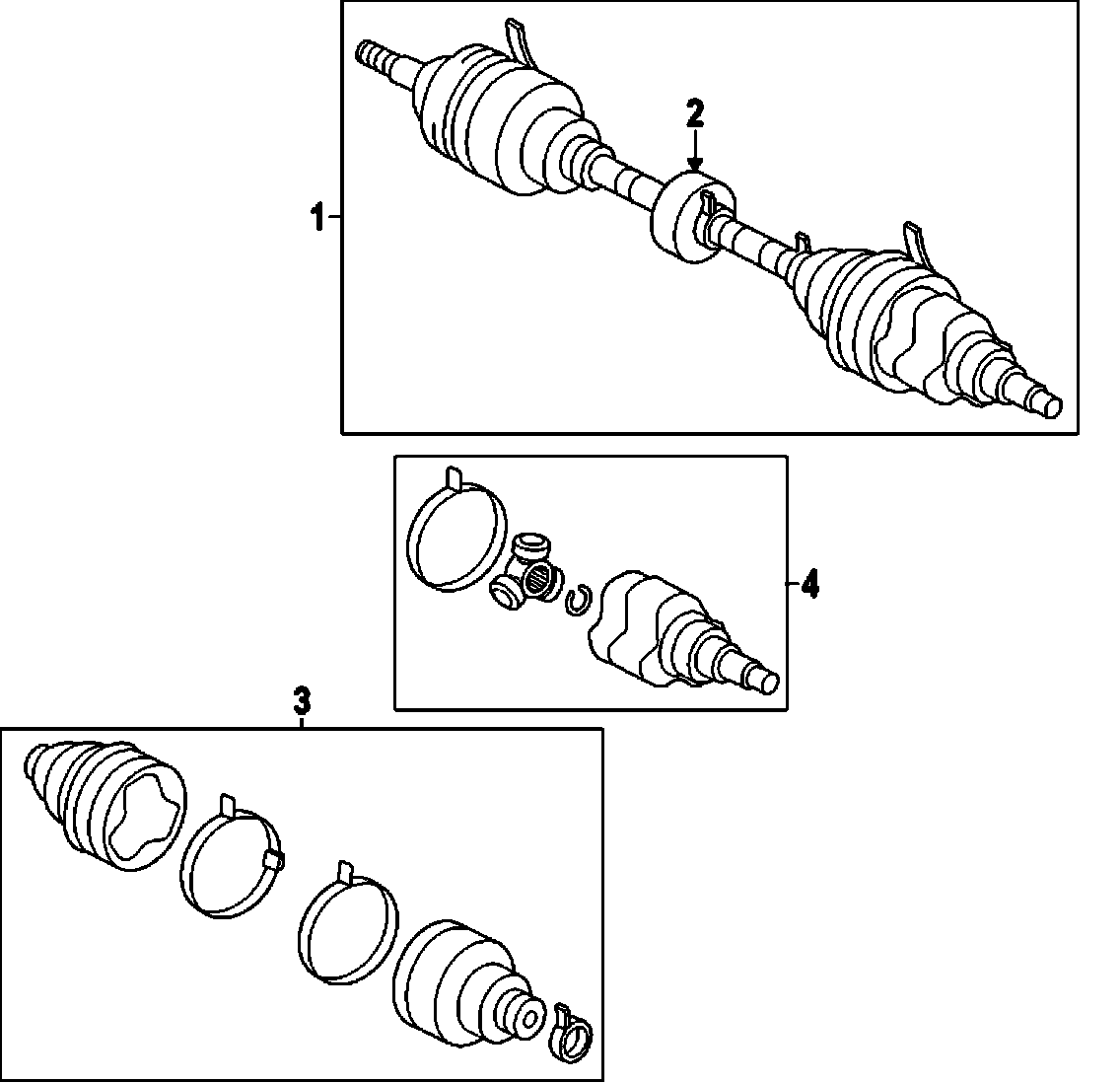 2
1
4
3