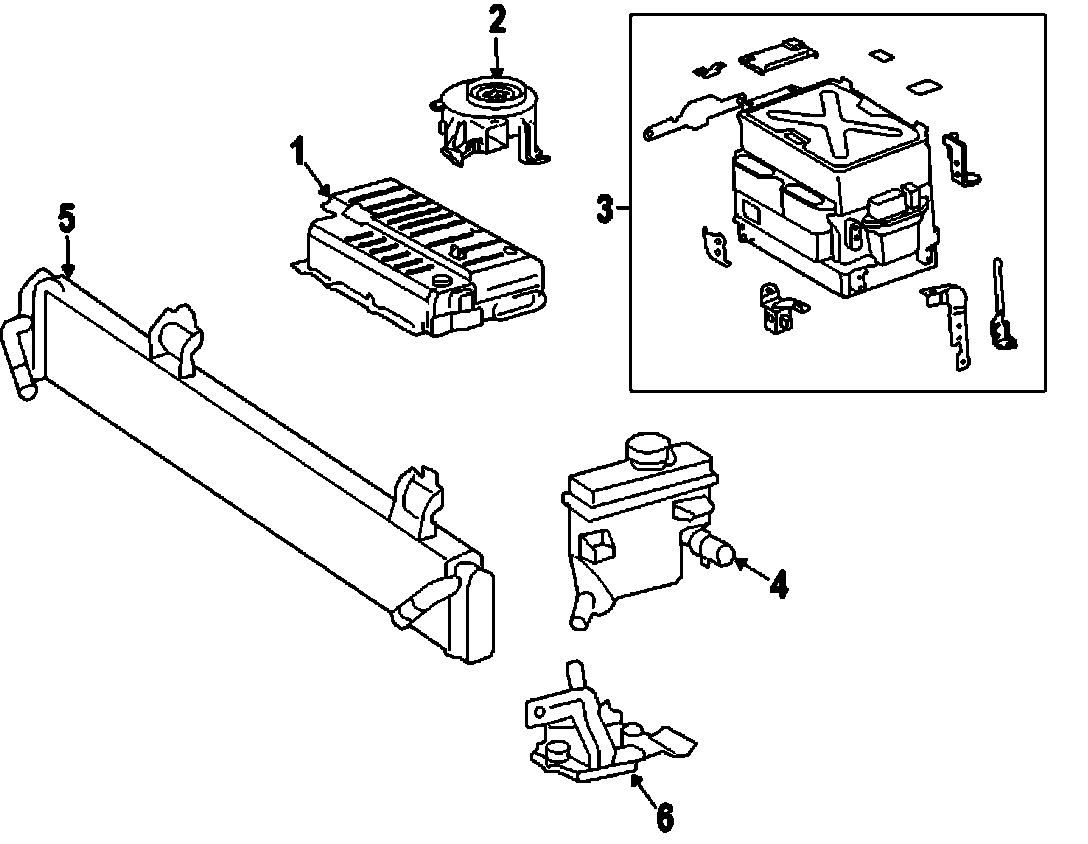 2
1
3
5
4
6