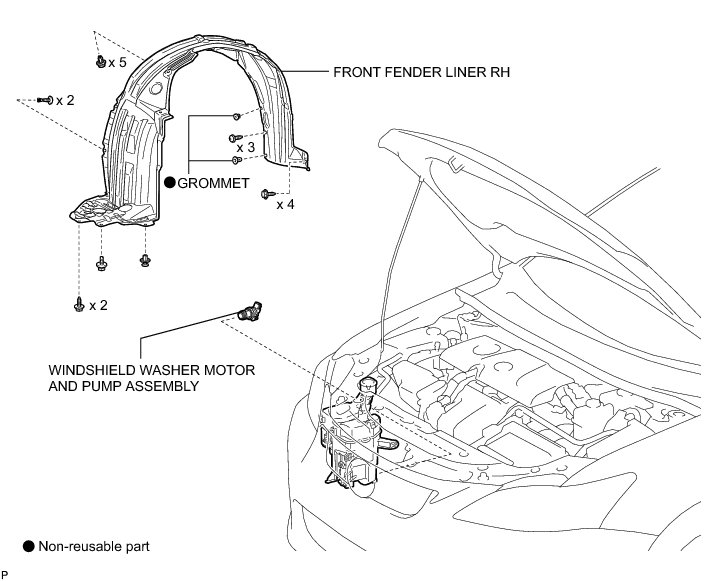 x 5

FRONT FENDER LINER RH

x 2

x 3

● GROMMET

x 4

x 2

WINDSHIELD WASHER MOTOR AND PUMP ASSEMBLY

● Non-reusable part

P