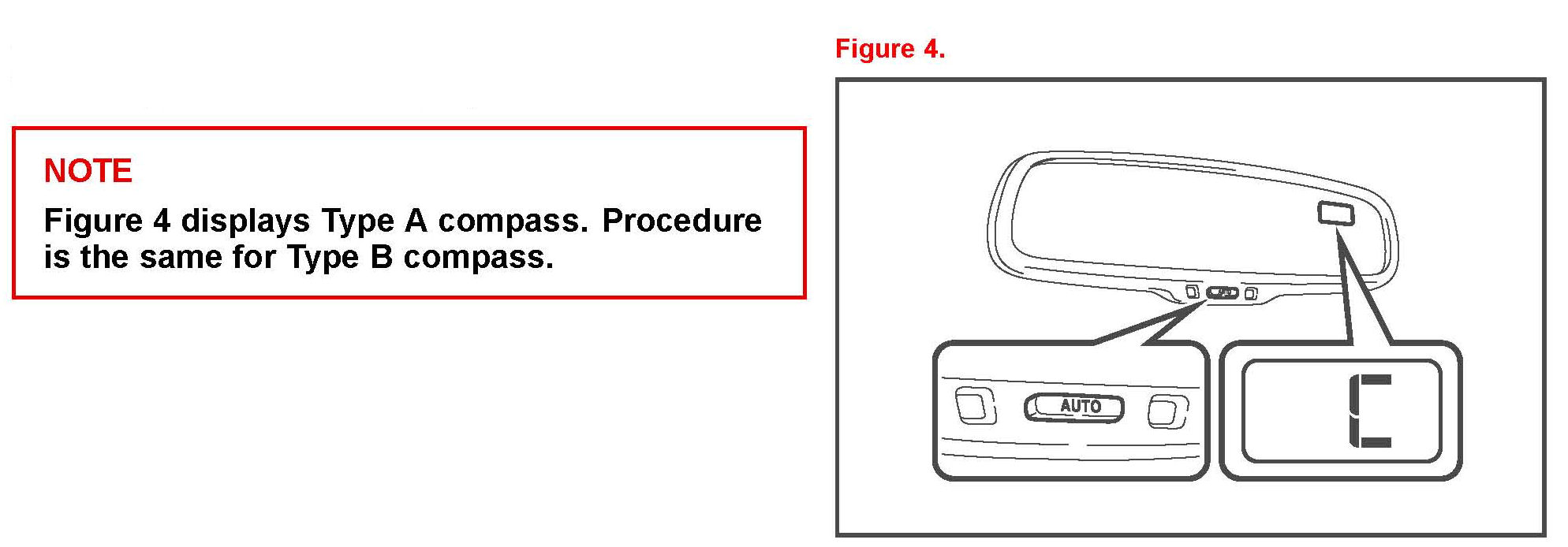 NOTE

Figure 4 displays Type A compass. Procedure is the same for Type B compass.

Figure 4.

AUTO

C