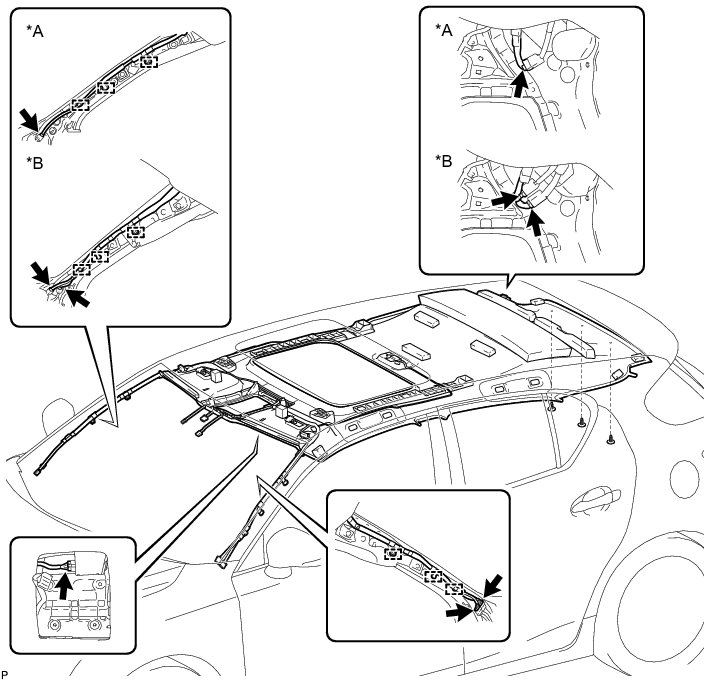 *A

*B

*A

*B

P