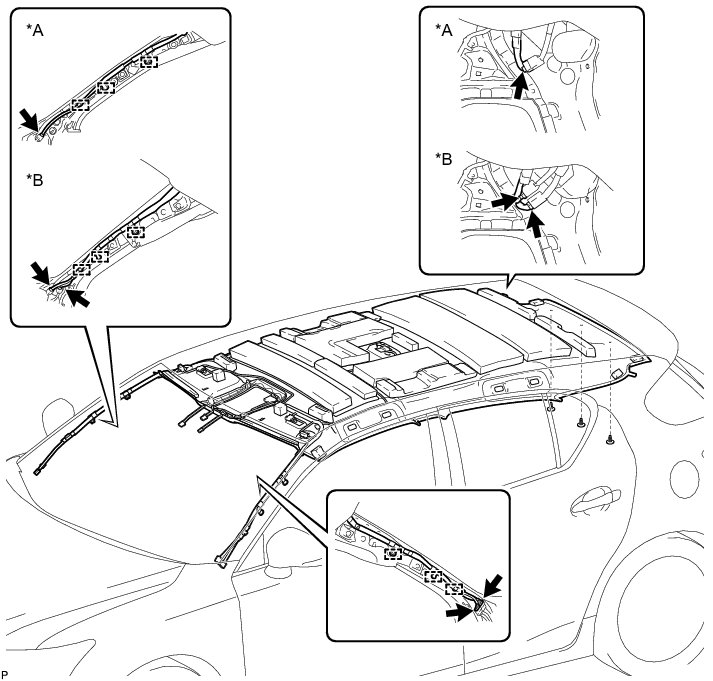 *A

*B

*A

*B

P